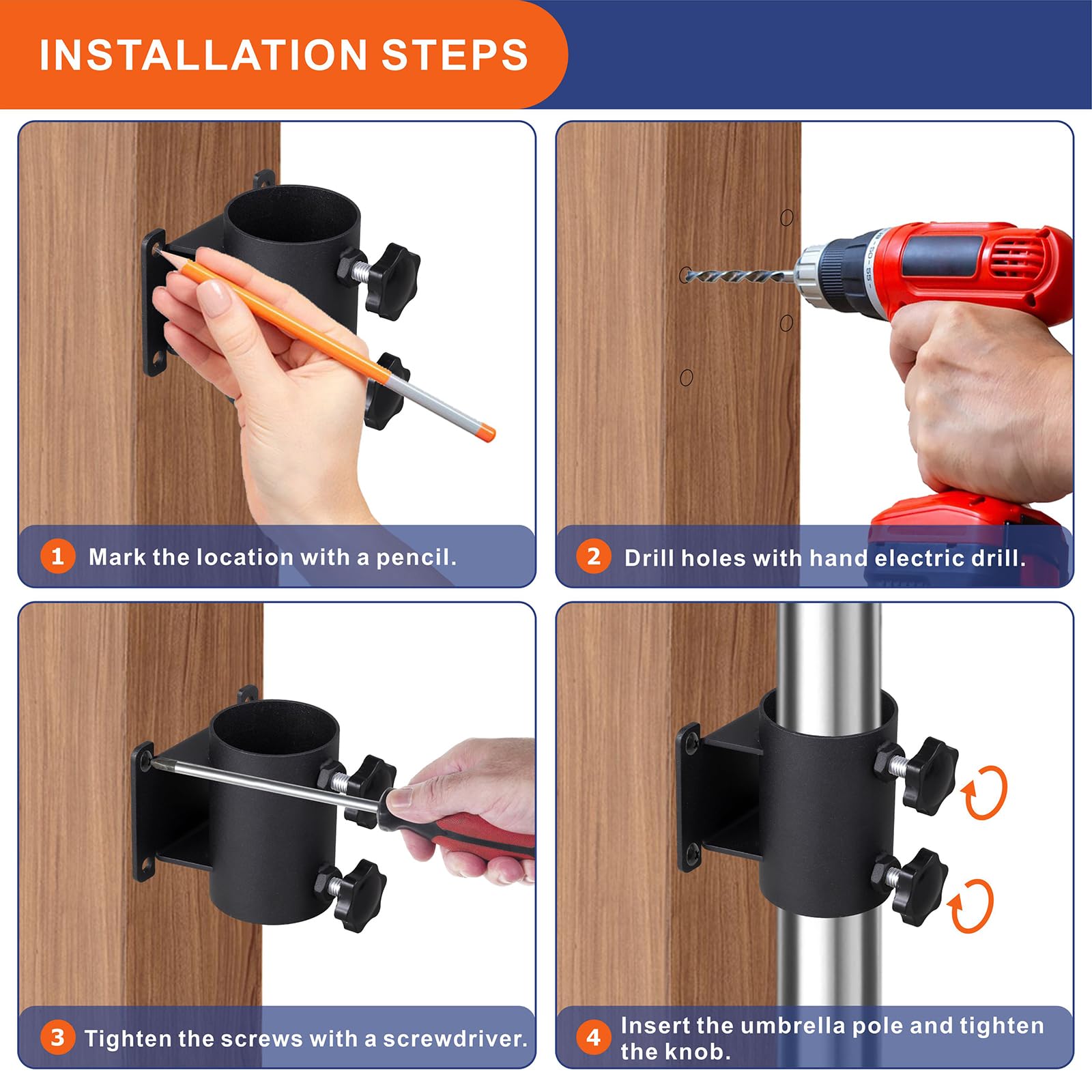 INSTALLATION STEPS

1 Mark the location with a pencil.

2 Drill holes with hand electric drill.

3 Tighten the screws with a screwdriver.

4 Insert the umbrella pole and tighten the knob.