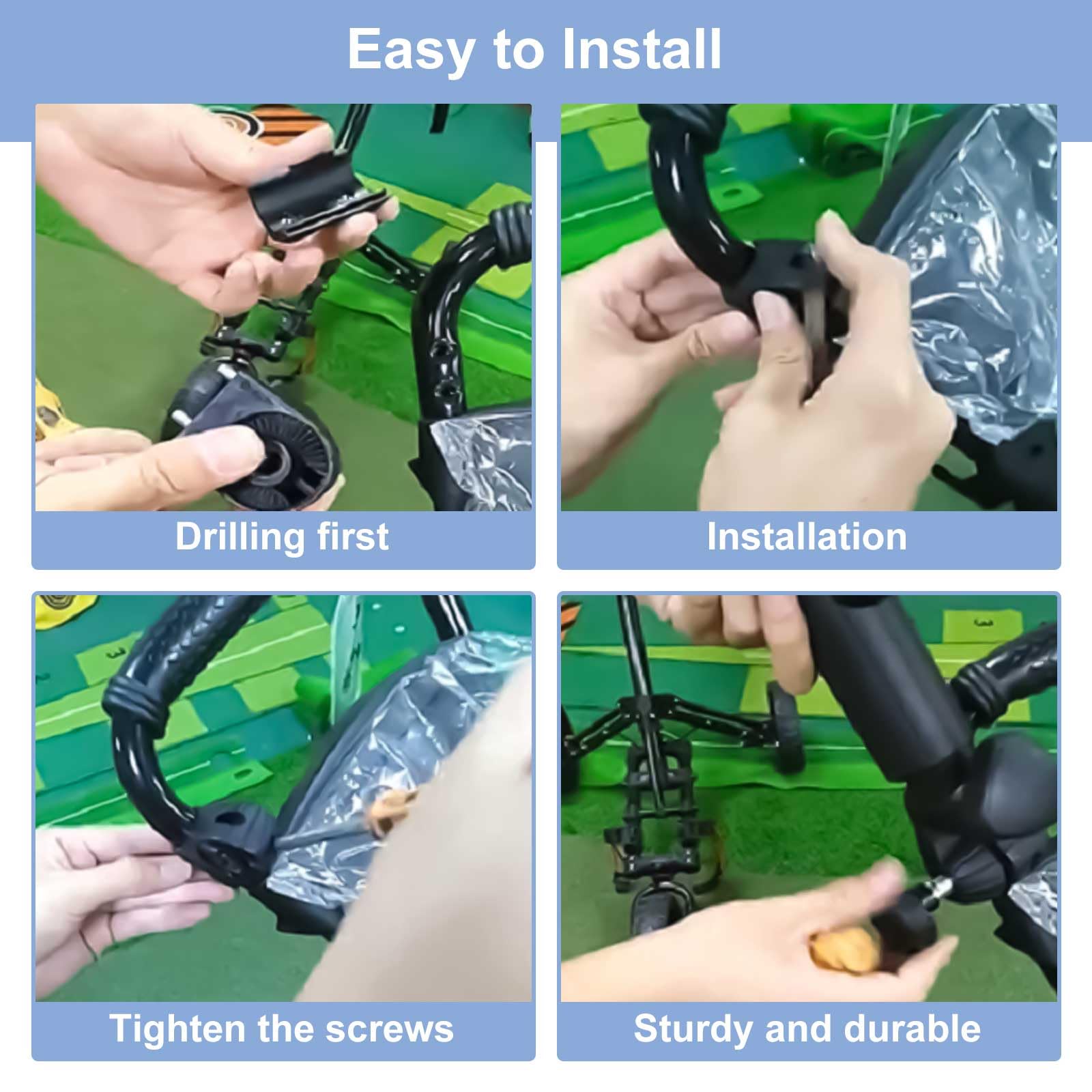 Easy to Install

Drilling first

Installation

Tighten the screws

Sturdy and durable