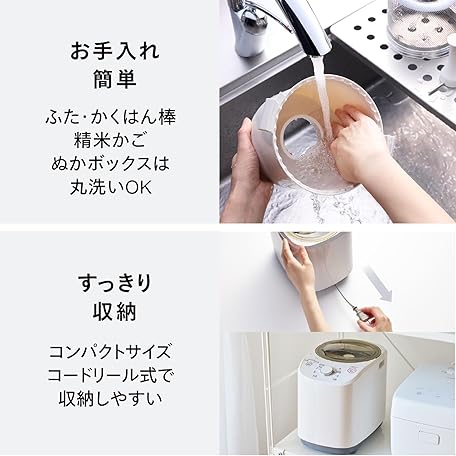 お手入れ
簡単

ふた･かくはん棒
精米かご
ぬかボックスは
丸洗いOK

すっきり
収納

コンパクトサイズ
コードリール式で
収納しやすい