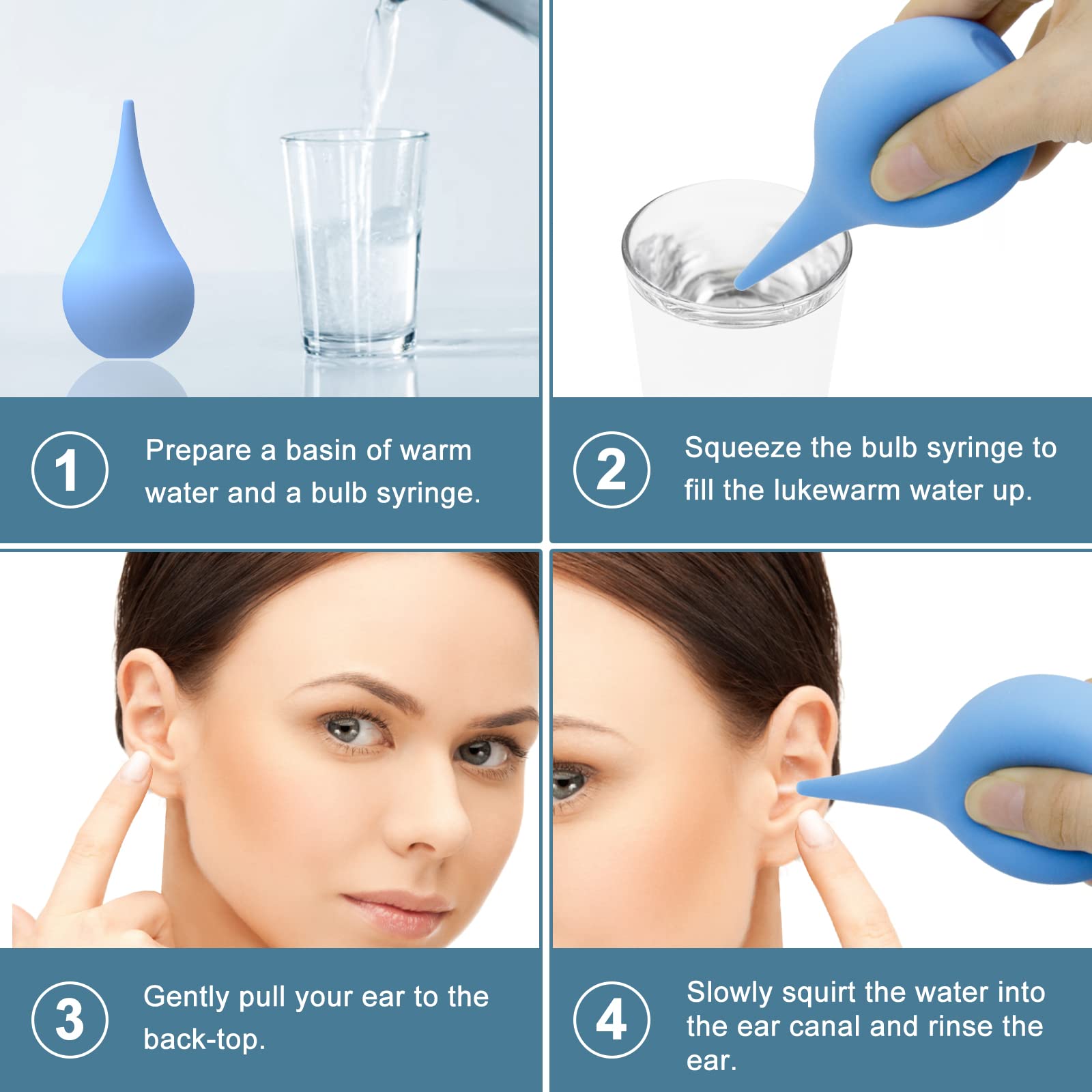 1 Prepare a basin of warm water and a bulb syringe.

2 Squeeze the bulb syringe to fill the lukewarm water up.

3 Gently pull your ear to the back-top.

4 Slowly squirt the water into the ear canal and rinse the ear.