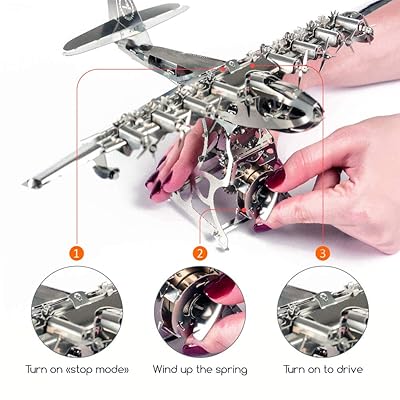 1

2

3

Turn on «stop mode»

Wind up the spring

Turn on to drive