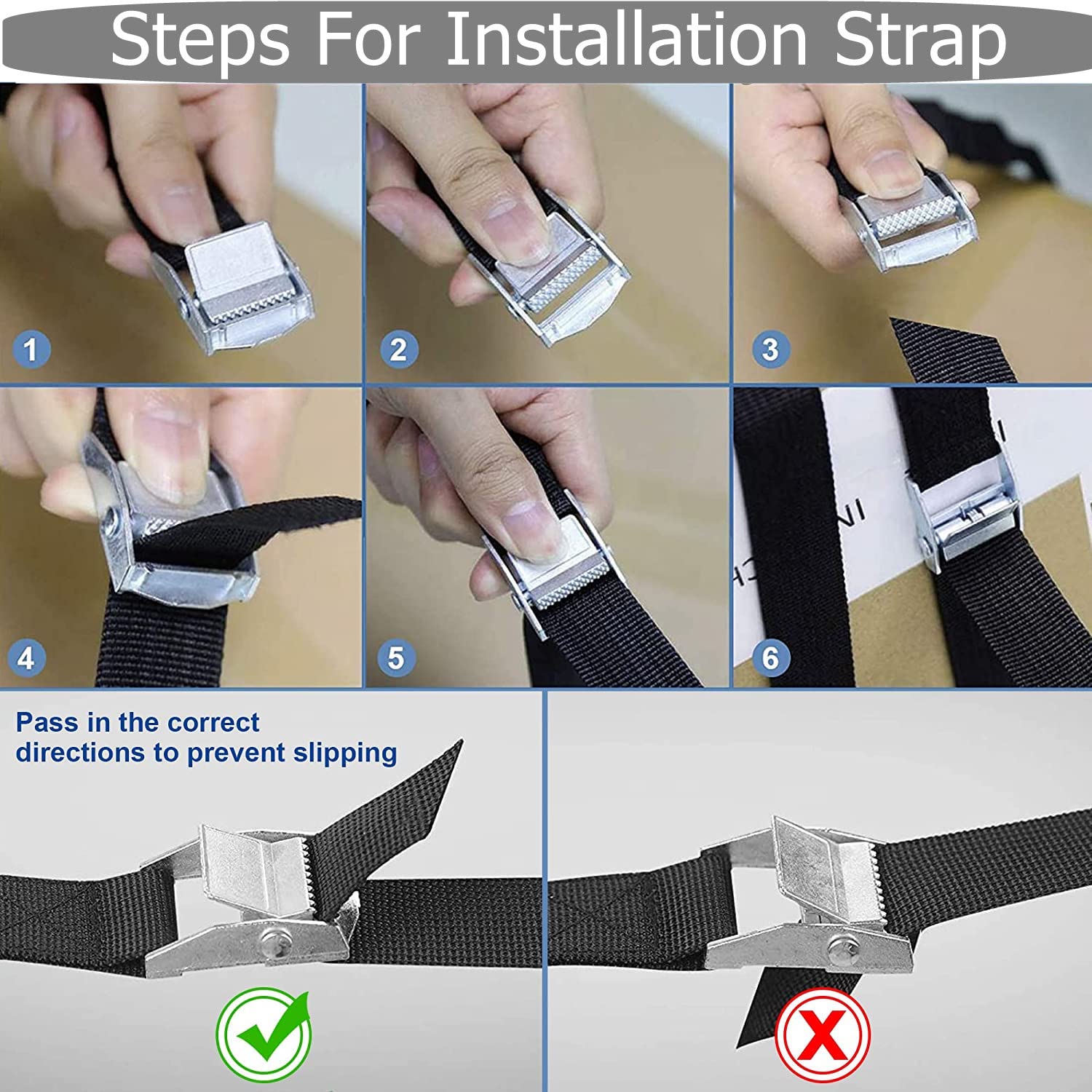 Steps For Installation Strap

1

2

3

4

5

6

Pass in the correct directions to prevent slipping