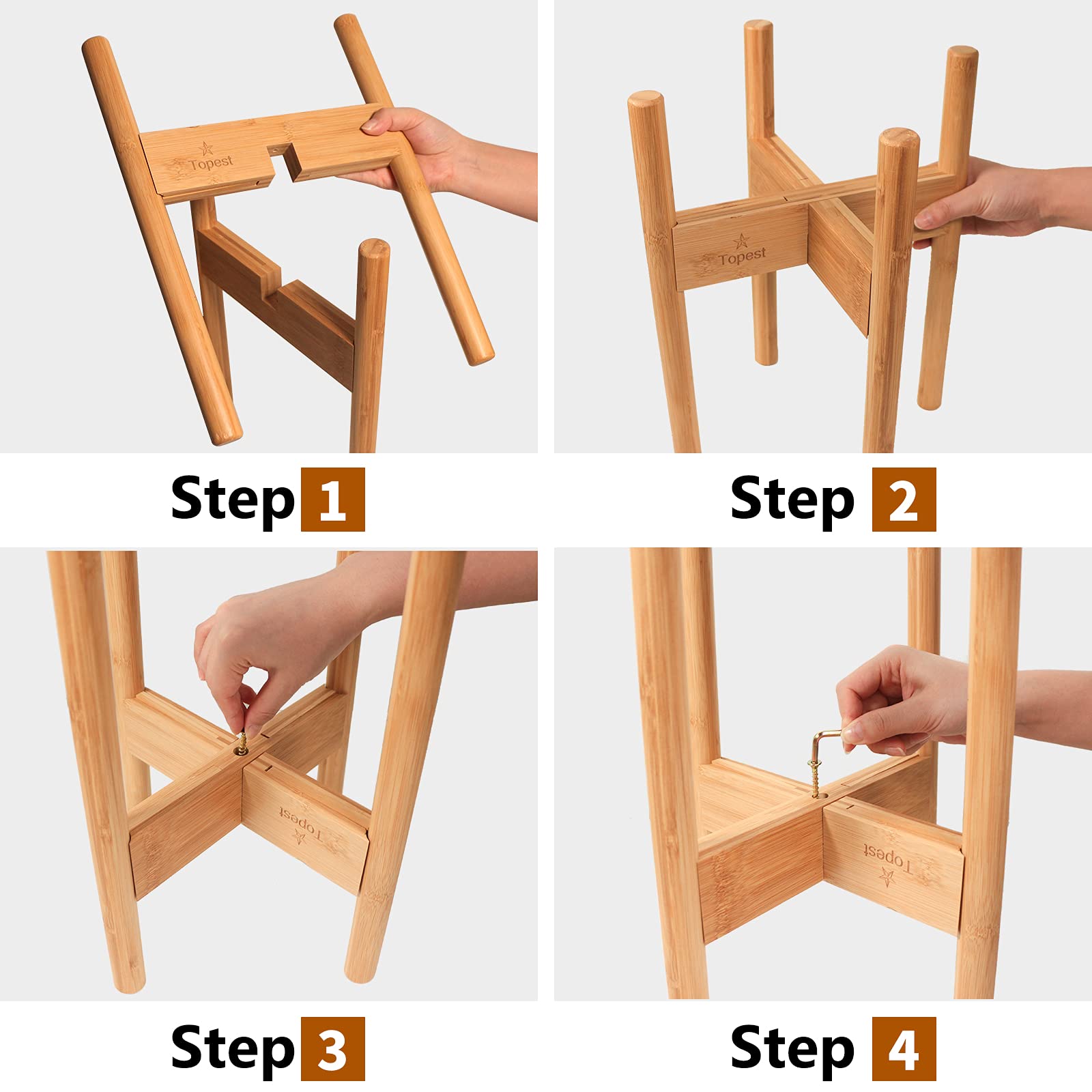 Topest

Step 1

Topest

Step 2

Topest

Step 3

Topest

Step 4