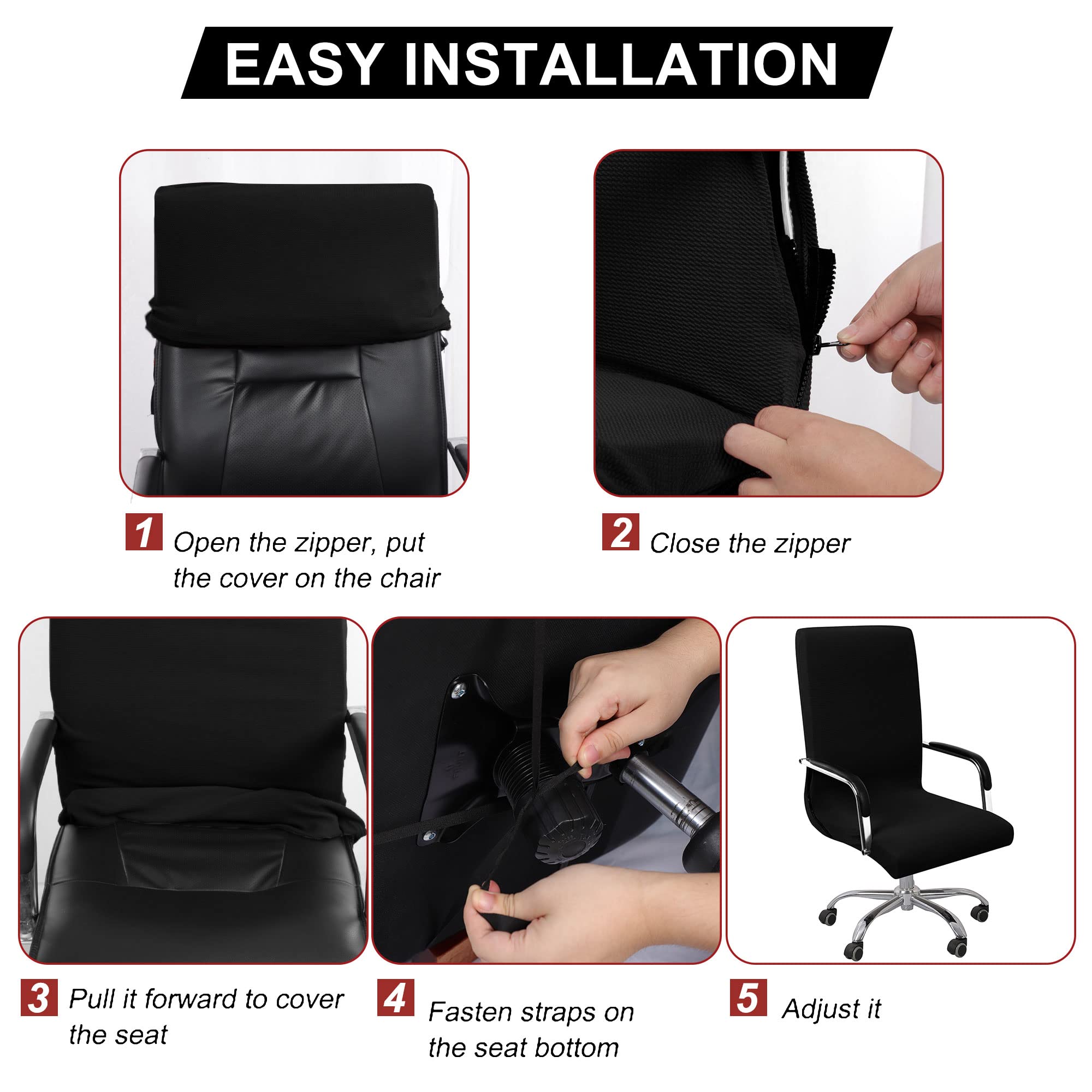 EASY INSTALLATION

1 Open the zipper, put the cover on the chair

2 Close the zipper

3 Pull it forward to cover the seat

4 Fasten straps on the seat bottom

5 Adjust it