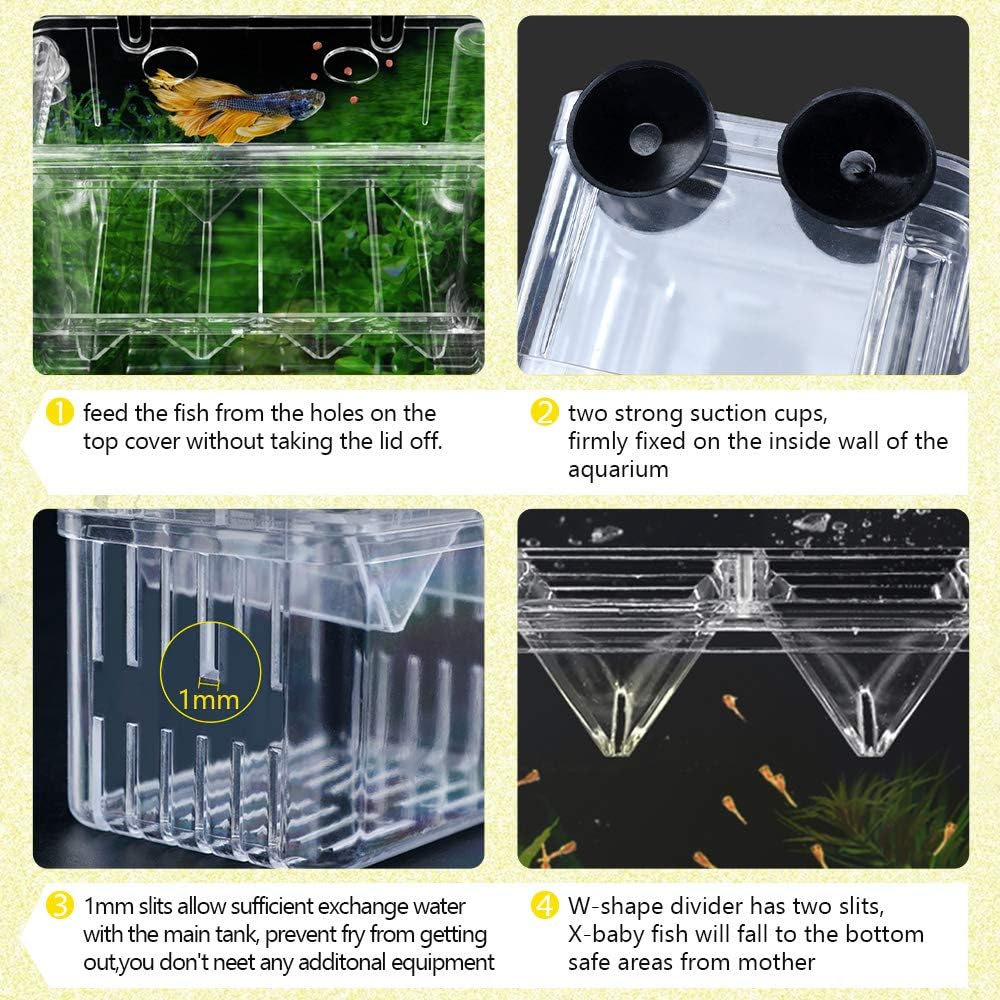 1 feed the fish from the holes on the top cover without taking the lid off.

2 two strong suction cups, firmly fixed on the inside wall of the aquarium

1mm

3 1mm slits allow sufficient exchange water with the main tank, prevent fry from getting out,you don't neet any additonal equipment

4 W-shape divider has two slits, X-baby fish will fall to the bottom safe areas from mother