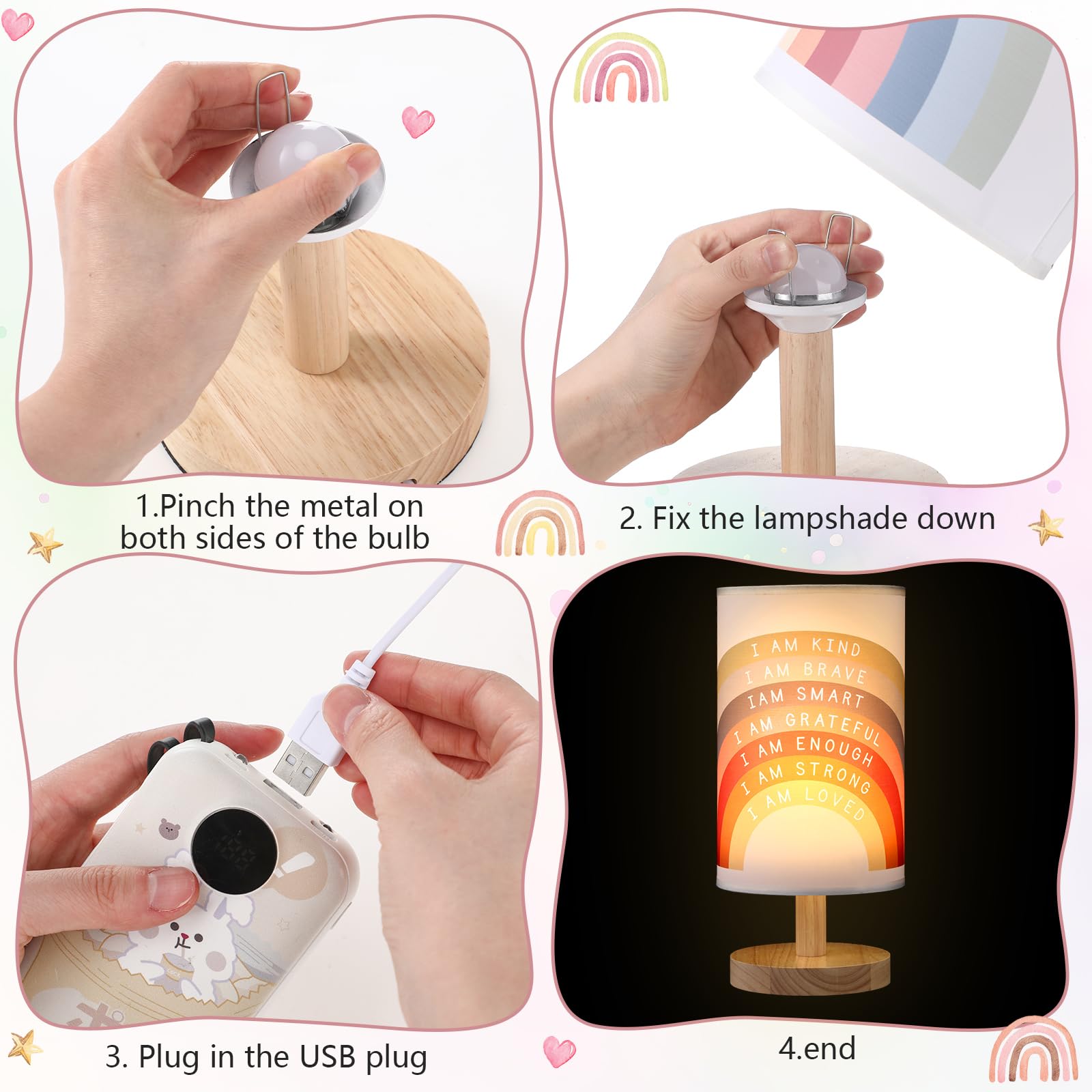 1.Pinch the metal on both sides of the bulb

2. Fix the lampshade down

3. Plug in the USB plug

I AM KIND
I AM BRAVE
IAM SMART
I AM GRATEFUL
I AM ENOUGH
I AM STRONG
I AM LOVED

4.end