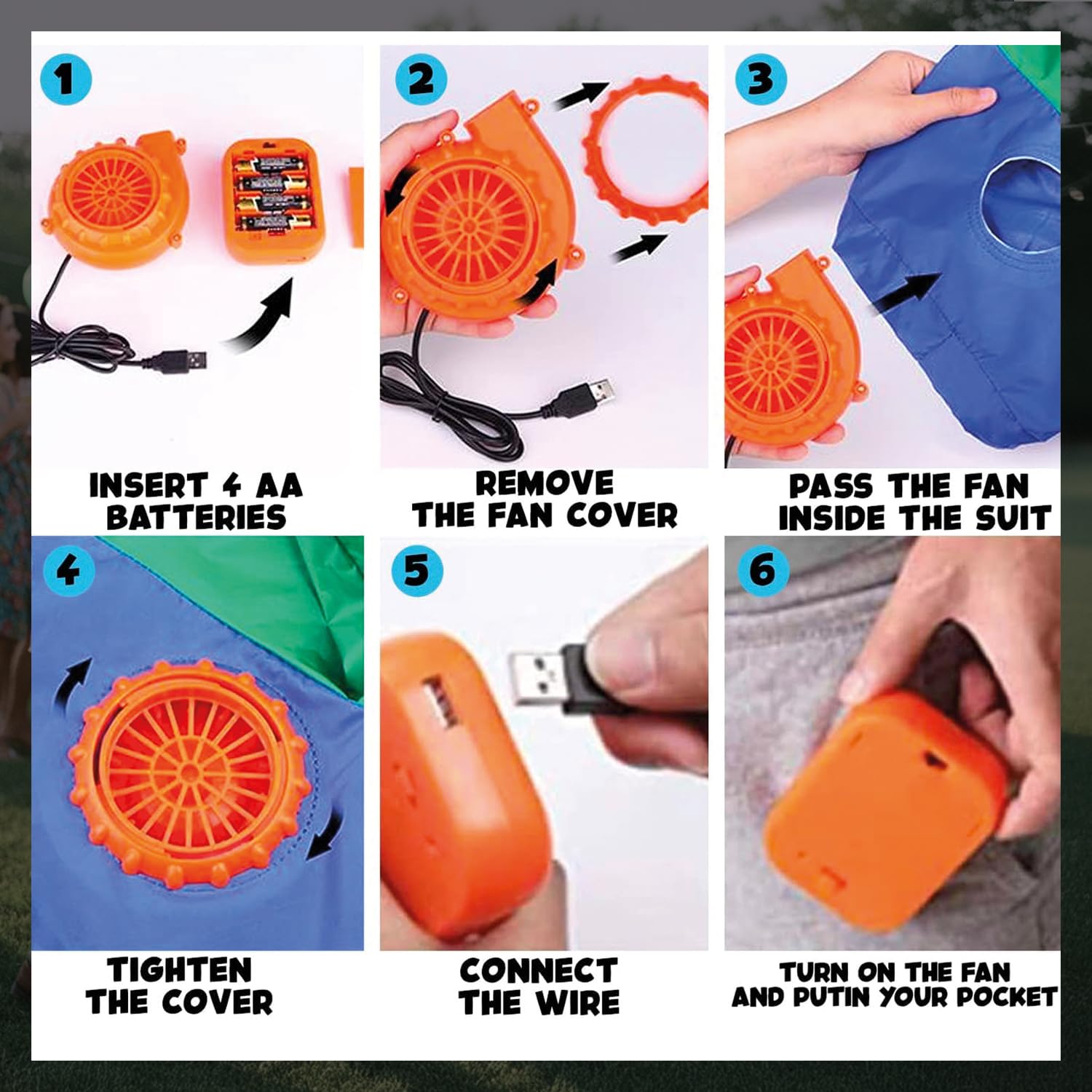 1

INSERT 4 AA BATTERIES

2

REMOVE THE FAN COVER

3

PASS THE FAN INSIDE THE SUIT

4

TIGHTEN THE COVER

5

CONNECT THE WIRE

6

TURN ON THE FAN AND PUTIN YOUR POCKET