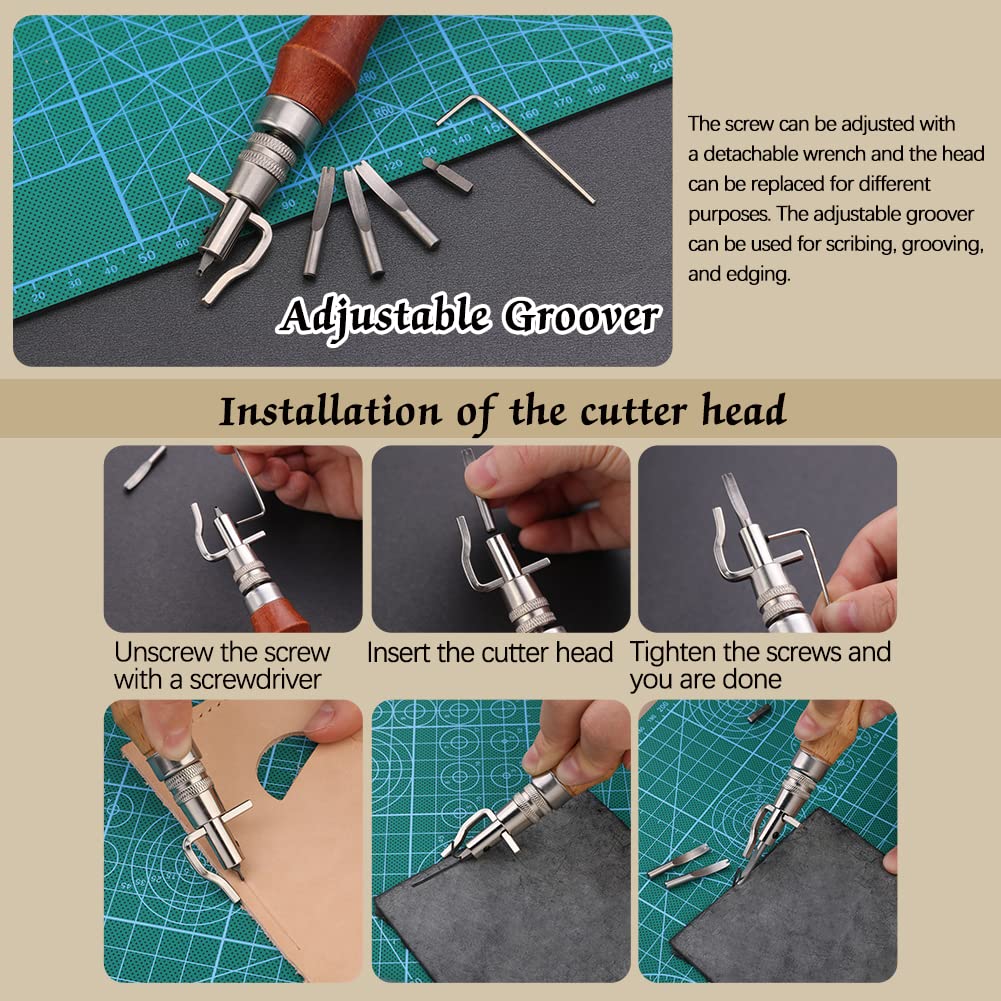 Adjustable Groover

The screw can be adjusted with a detachable wrench and the head can be replaced for different purposes. The adjustable groover can be used for scribing, grooving, and edging.

Installation of the cutter head

Unscrew the screw with a screwdriver

Insert the cutter head

Tighten the screws and you are done