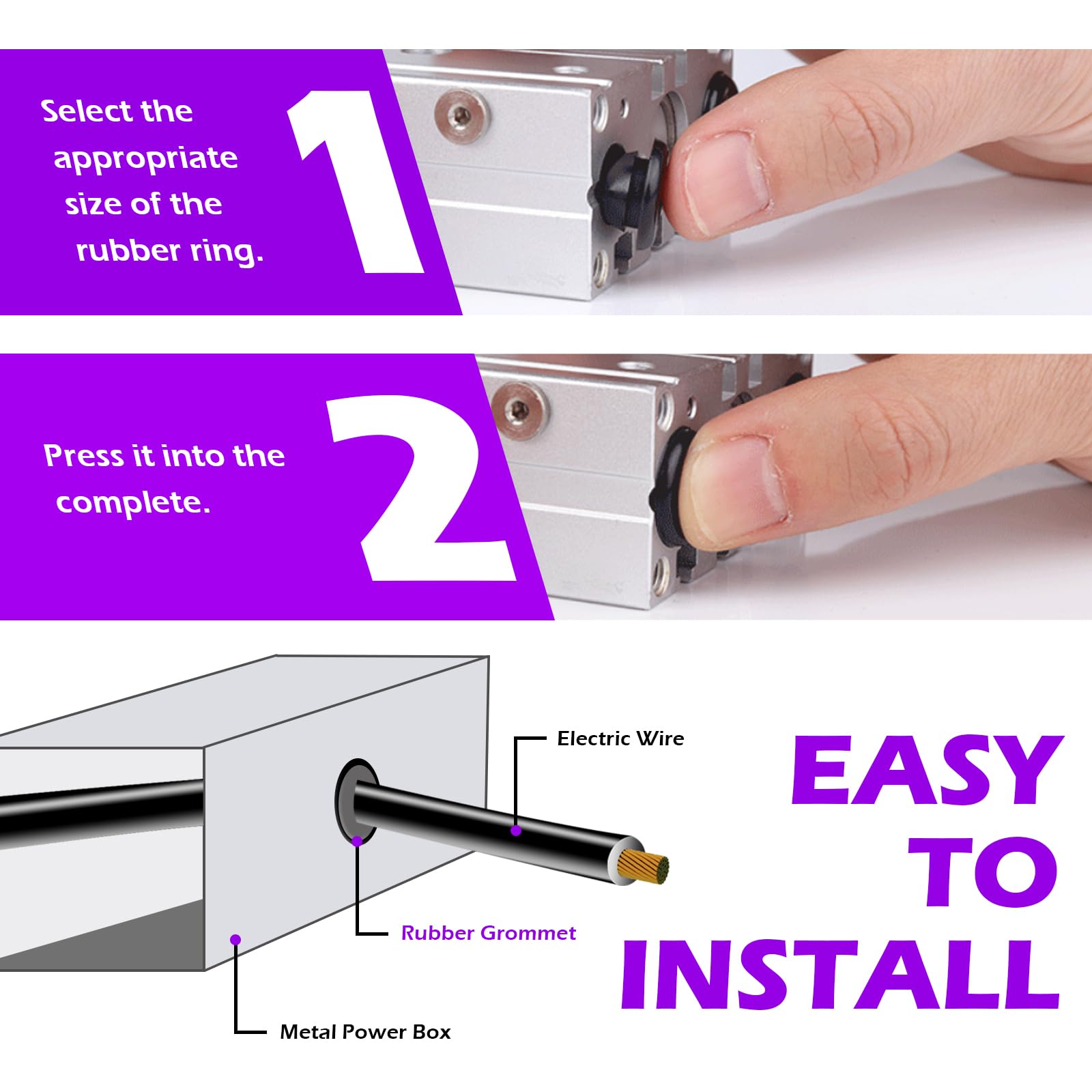 Select the appropriate size of the rubber ring.

1

Press it into the complete.

2

Electric Wire

Rubber Grommet

Metal Power Box

EASY TO INSTALL