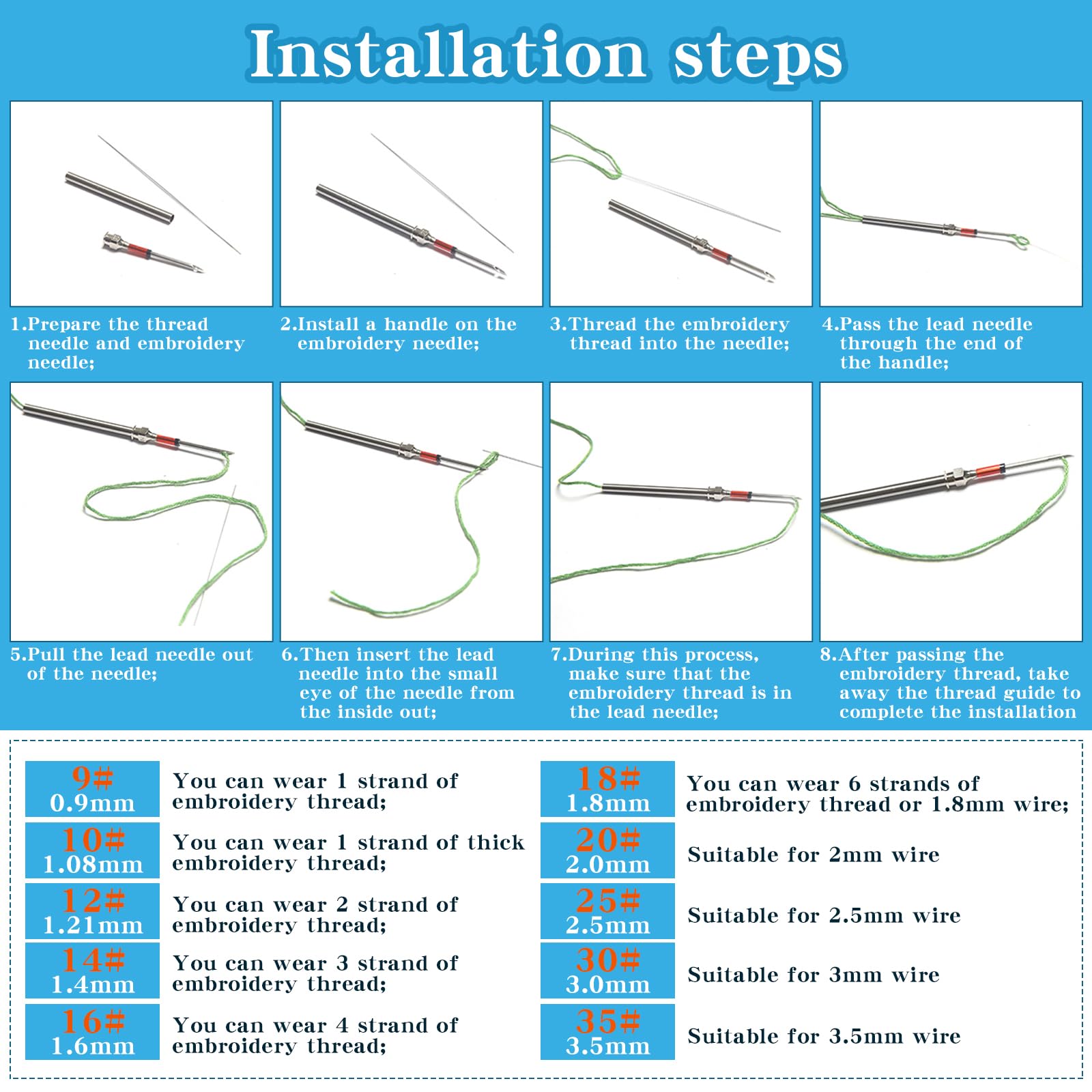 Installation steps

1.Prepare the thread needle and embroidery needle;

2.Install a handle on the embroidery needle;

3.Thread the embroidery thread into the needle;

4.Pass the lead needle through the end of the handle;

5.Pull the lead needle out of the needle;

6.Then insert the lead needle into the small eye of the needle from the inside out;

7.During this process, make sure that the embroidery thread is in the lead needle;

8.After passing the embroidery thread, take away the thread guide to complete the installation

9# 0.9mm You can wear 1 strand of embroidery thread;

10# 1.08mm You can wear 1 strand of thick embroidery thread;

12# 1.21mm You can wear 2 strand of embroidery thread;

14# 1.4mm You can wear 3 strand of embroidery thread;

16# 1.6mm You can wear 4 strand of embroidery thread;

18# 1.8mm You can wear 6 strands of embroidery thread or 1.8mm wire;

20# 2.0mm Suitable for 2mm wire

25# 2.5mm Suitable for 2.5mm wire

30# 3.0mm Suitable for 3mm wire

35# 3.5mm Suitable for 3.5mm wire