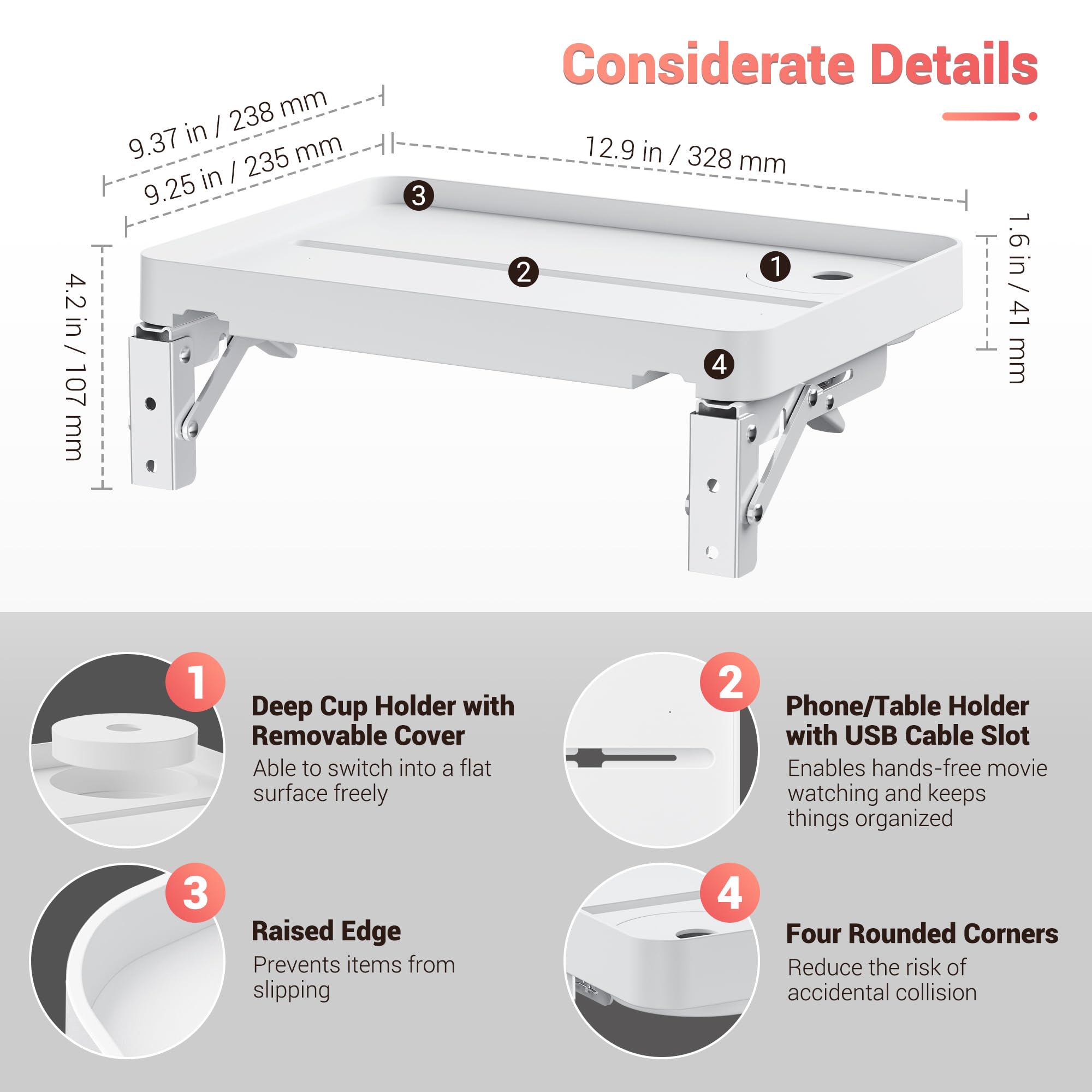 Considerate Details

9.37 in / 238 mm
9.25 in / 235 mm
12.9 in / 328 mm
1.6 in / 41 mm
4.2 in / 107 mm

3
2
1
4

1
Deep Cup Holder with Removable Cover
Able to switch into a flat surface freely

2
Phone/Table Holder with USB Cable Slot
Enables hands-free movie watching and keeps things organized

3
Raised Edge
Prevents items from slipping

4
Four Rounded Corners
Reduce the risk of accidental collision