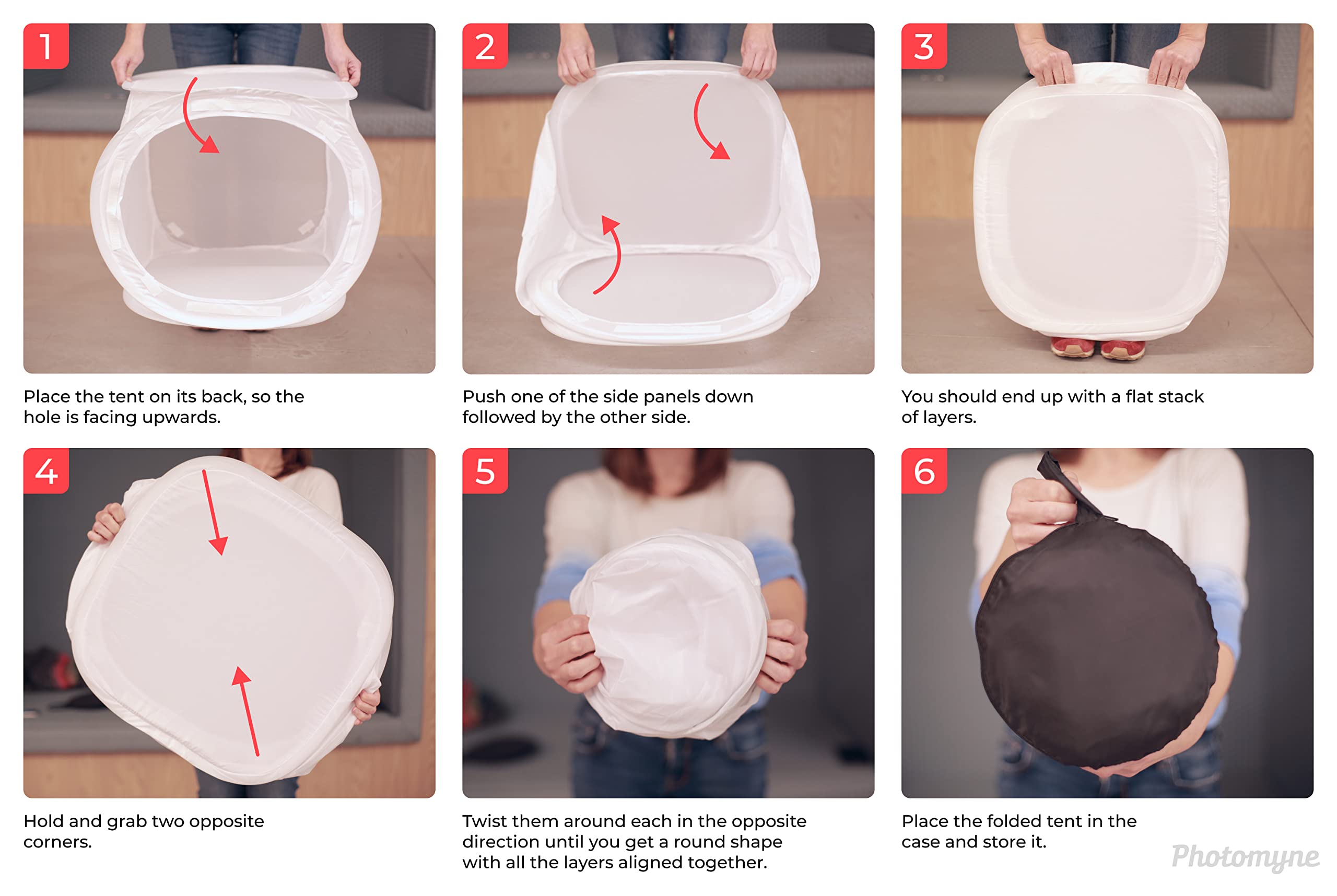 1

Place the tent on its back, so the hole is facing upwards.

2

Push one of the side panels down followed by the other side.

3

You should end up with a flat stack of layers.

4

Hold and grab two opposite corners.

5

Twist them around each in the opposite direction until you get a round shape with all the layers aligned together.

6

Place the folded tent in the case and store it.

Photomyne