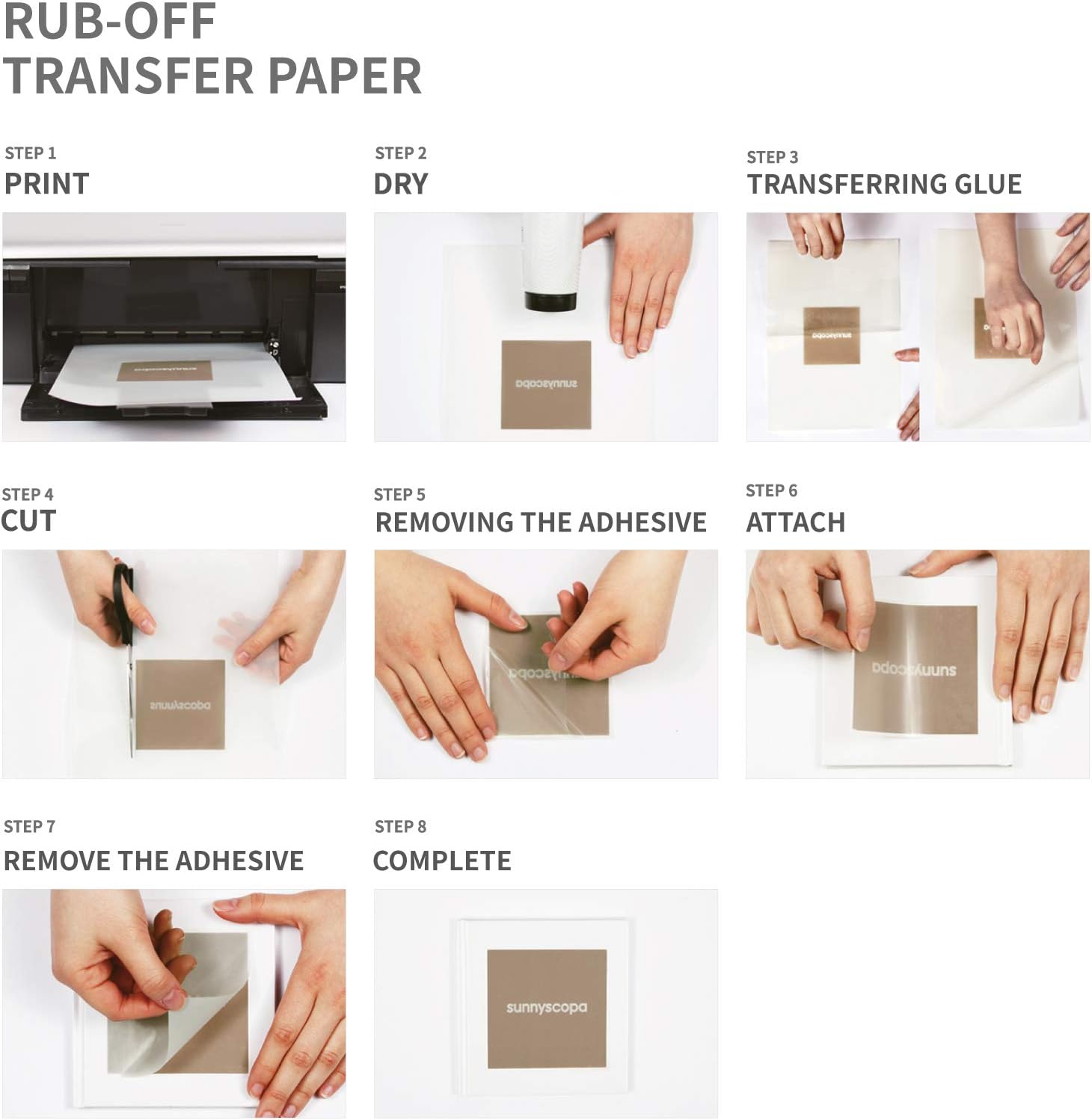 RUB-OFF
TRANSFER PAPER

STEP 1
PRINT

STEP 2
DRY

STEP 3
TRANSFERRING GLUE

STEP 4
CUT

STEP 5
REMOVING THE ADHESIVE

STEP 6
ATTACH

STEP 7
REMOVE THE ADHESIVE

STEP 8
COMPLETE

sunnyscopa