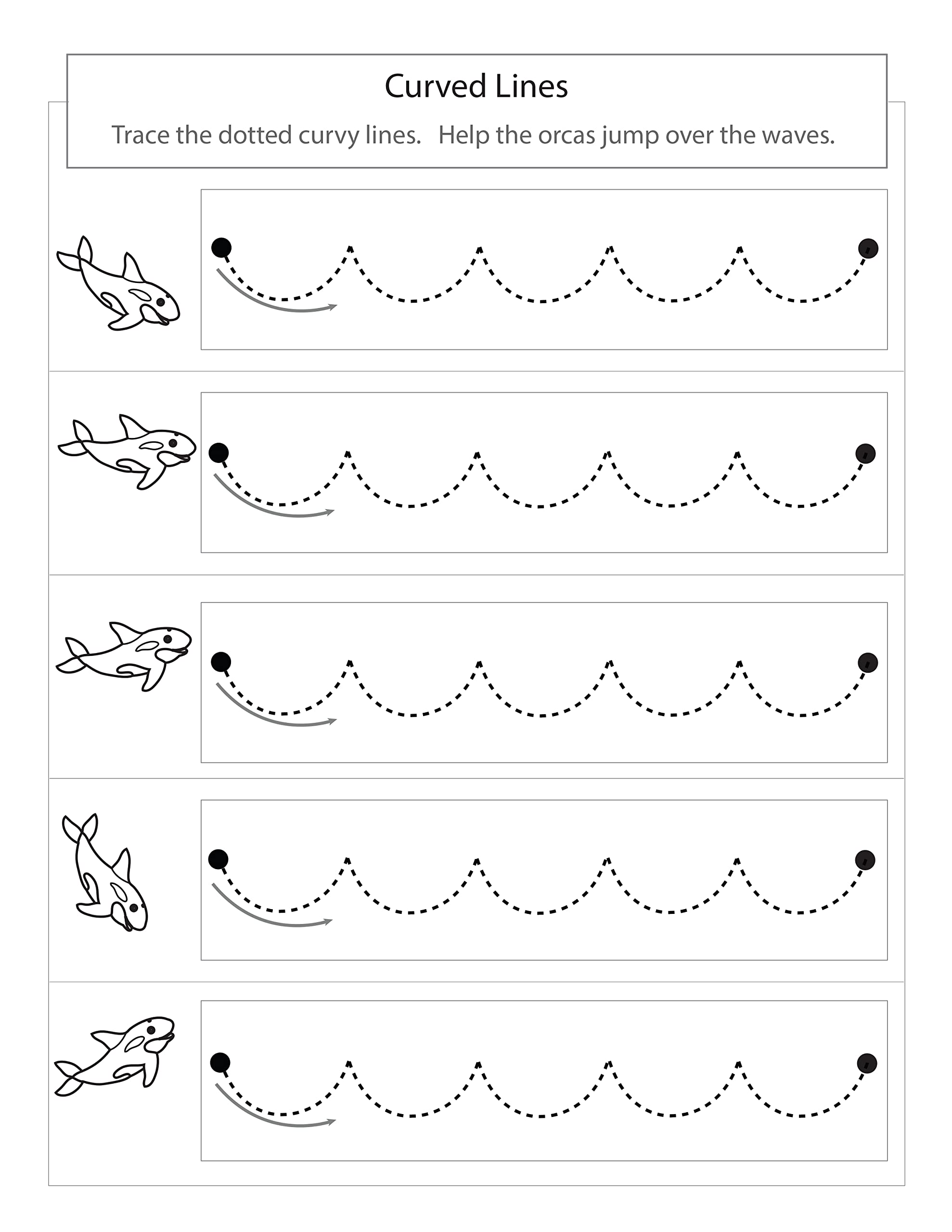 Curved Lines

Trace the dotted curvy lines.   Help the orcas jump over the waves.