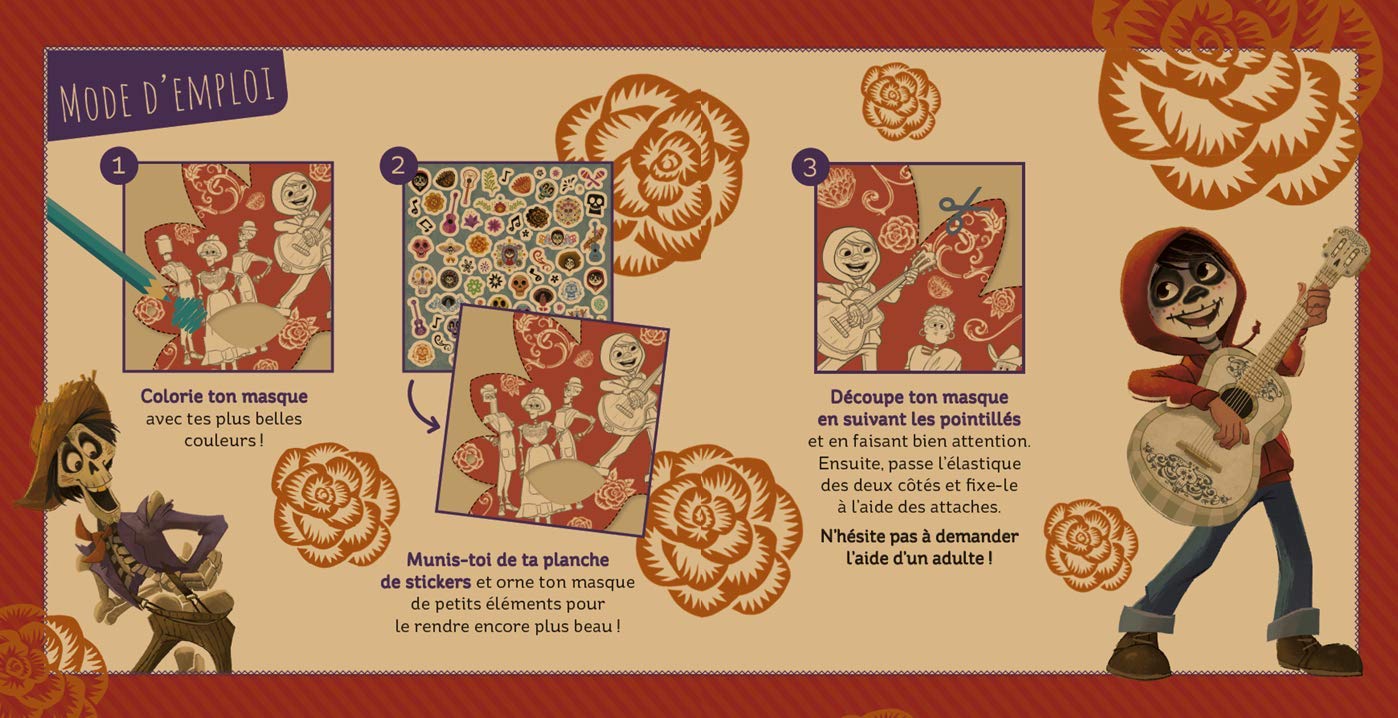 MODE D'EMPLOI

1

Colorie ton masque avec tes plus belles couleurs !

2

Munis-toi de ta planche de stickers et orne ton masque de petits éléments pour le rendre encore plus beau !

3

Découpe ton masque en suivant les pointillés et en faisant bien attention. Ensuite, passe l'élastique des deux côtés et fixe-le à l'aide des attaches.

N'hésite pas à demander l'aide d'un adulte !