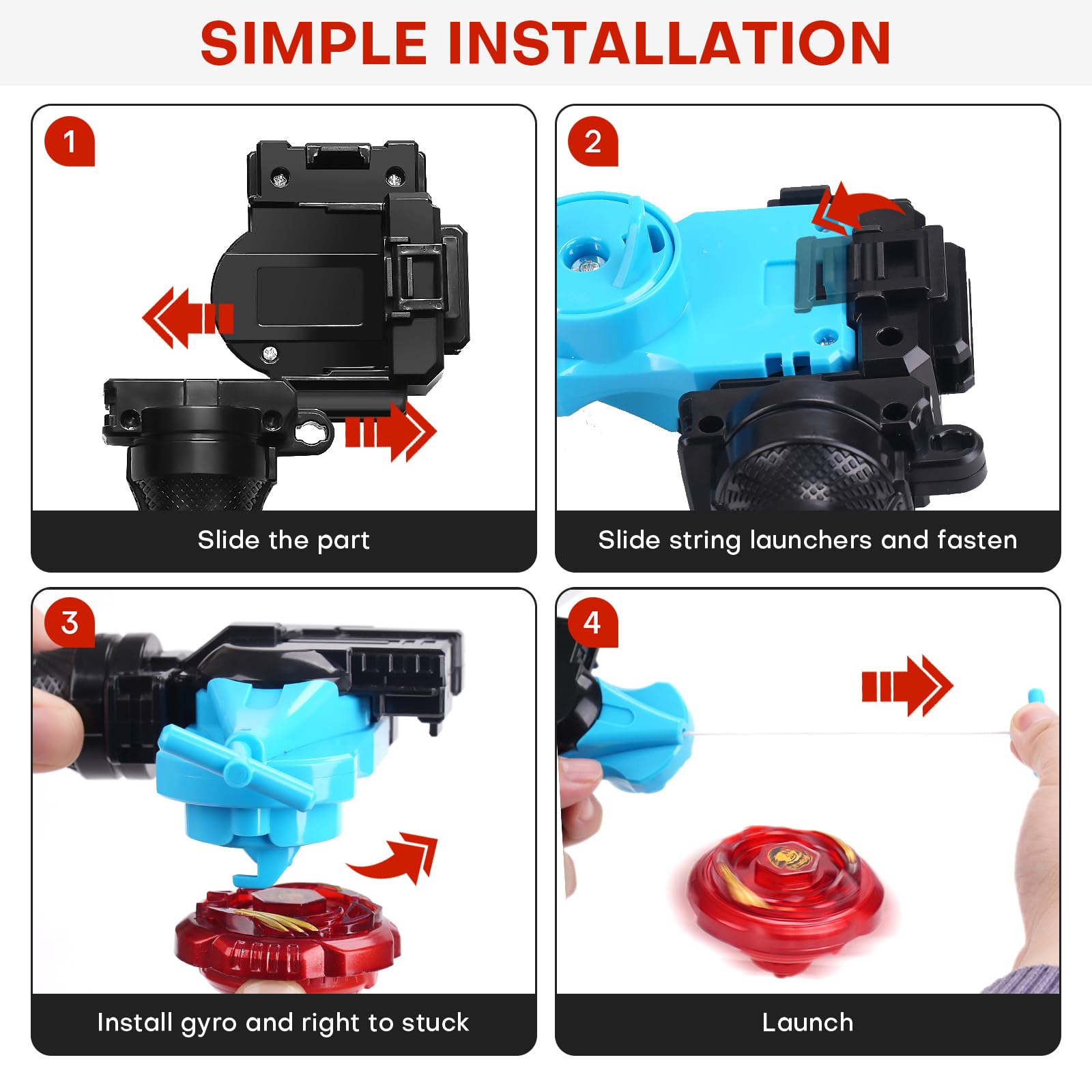 SIMPLE INSTALLATION

1

Slide the part

2

Slide string launchers and fasten

3

Install gyro and right to stuck

4

Launch