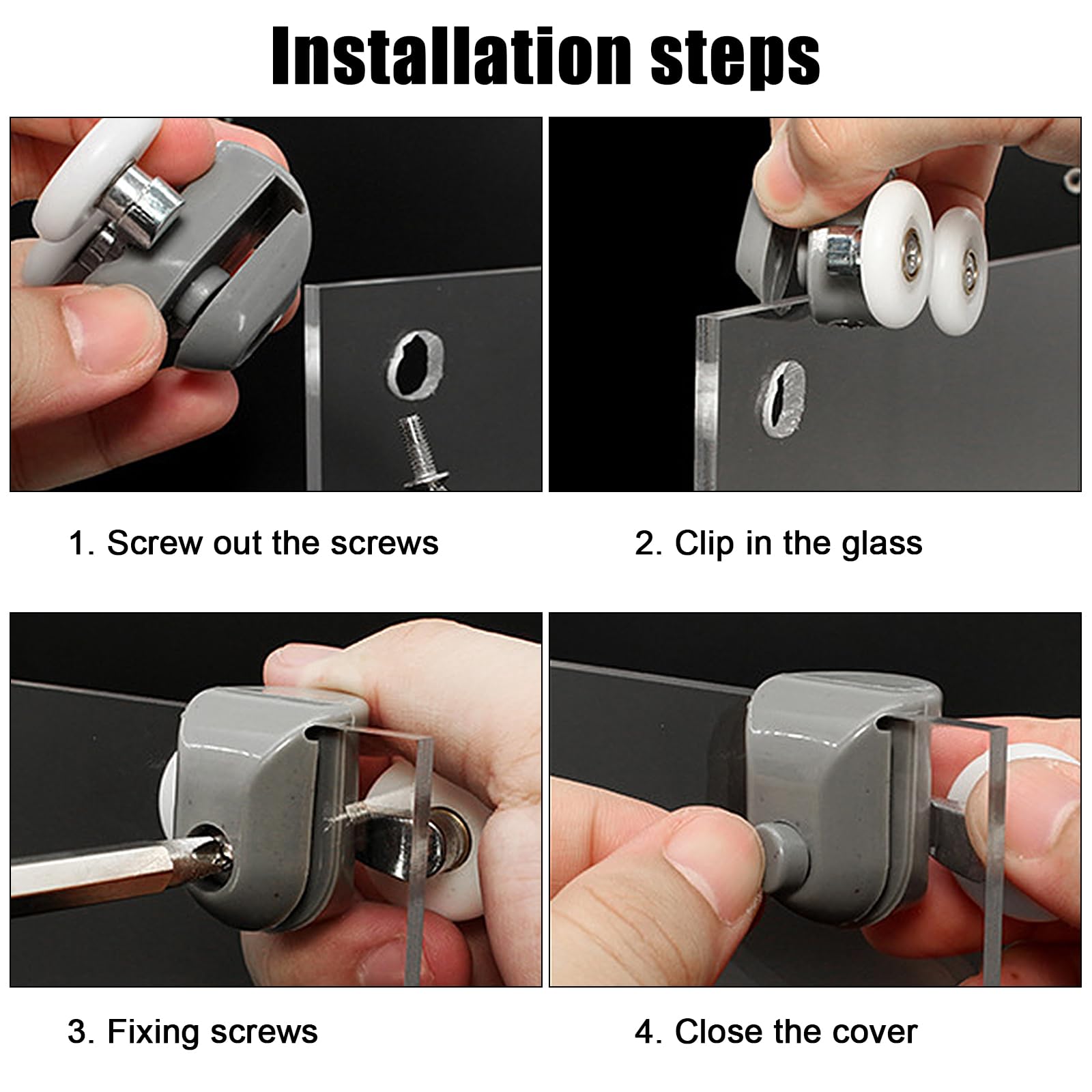 Installation steps

1. Screw out the screws

2. Clip in the glass

3. Fixing screws

4. Close the cover