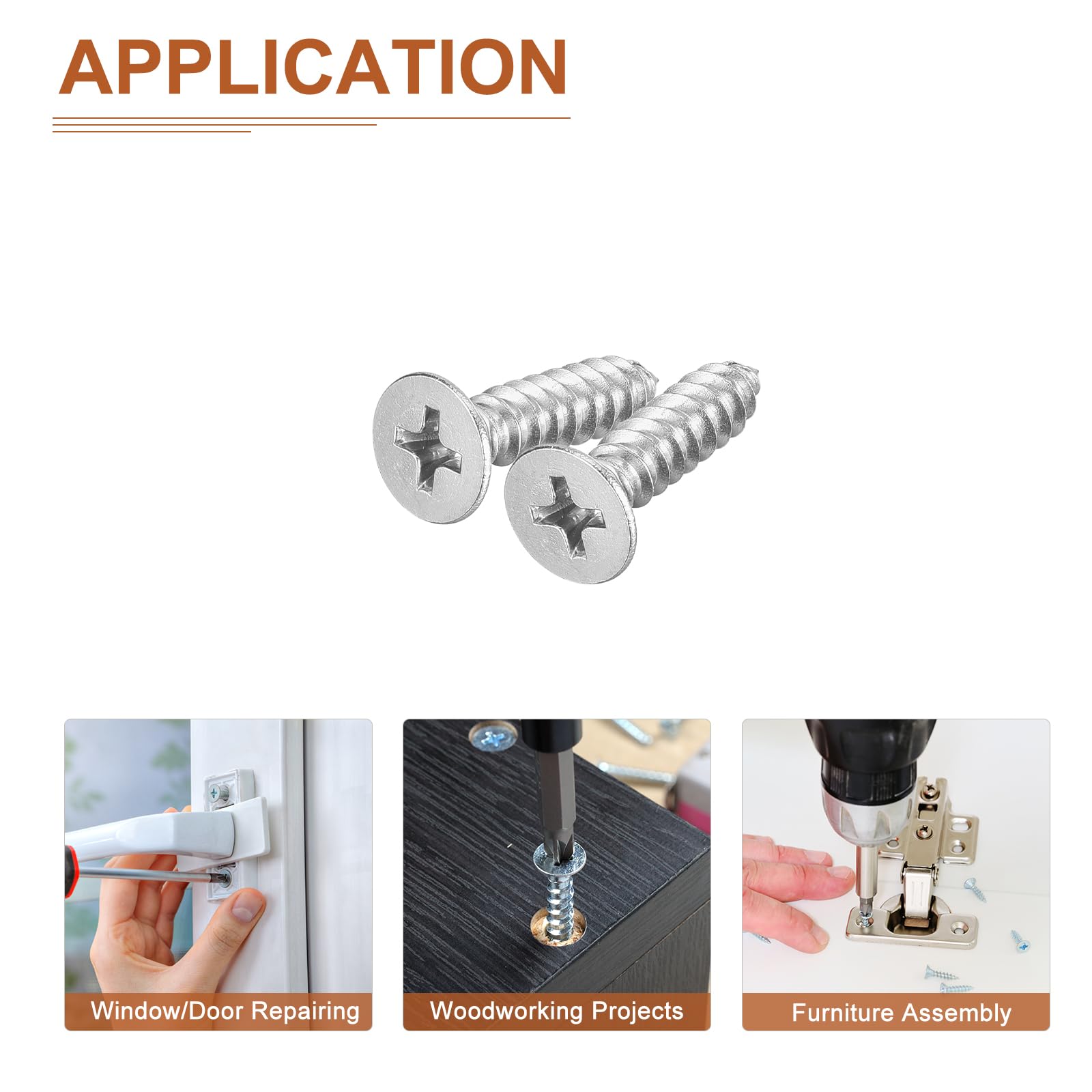 APPLICATION

Window/Door Repairing

Woodworking Projects

Furniture Assembly