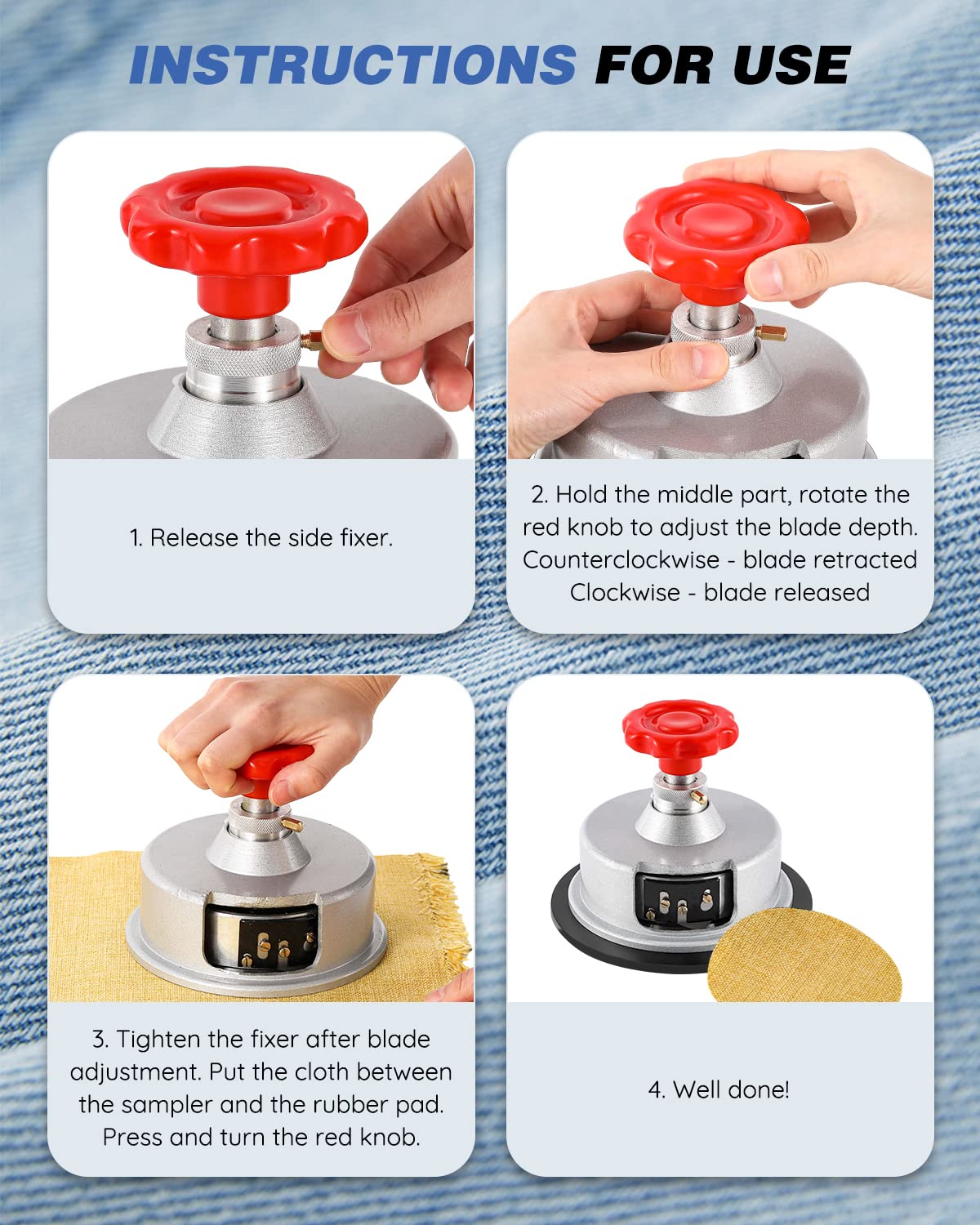 INSTRUCTIONS FOR USE

1. Release the side fixer.

2. Hold the middle part, rotate the red knob to adjust the blade depth.
Counterclockwise - blade retracted
Clockwise - blade released

3. Tighten the fixer after blade adjustment. Put the cloth between the sampler and the rubber pad. Press and turn the red knob.

4. Well done!