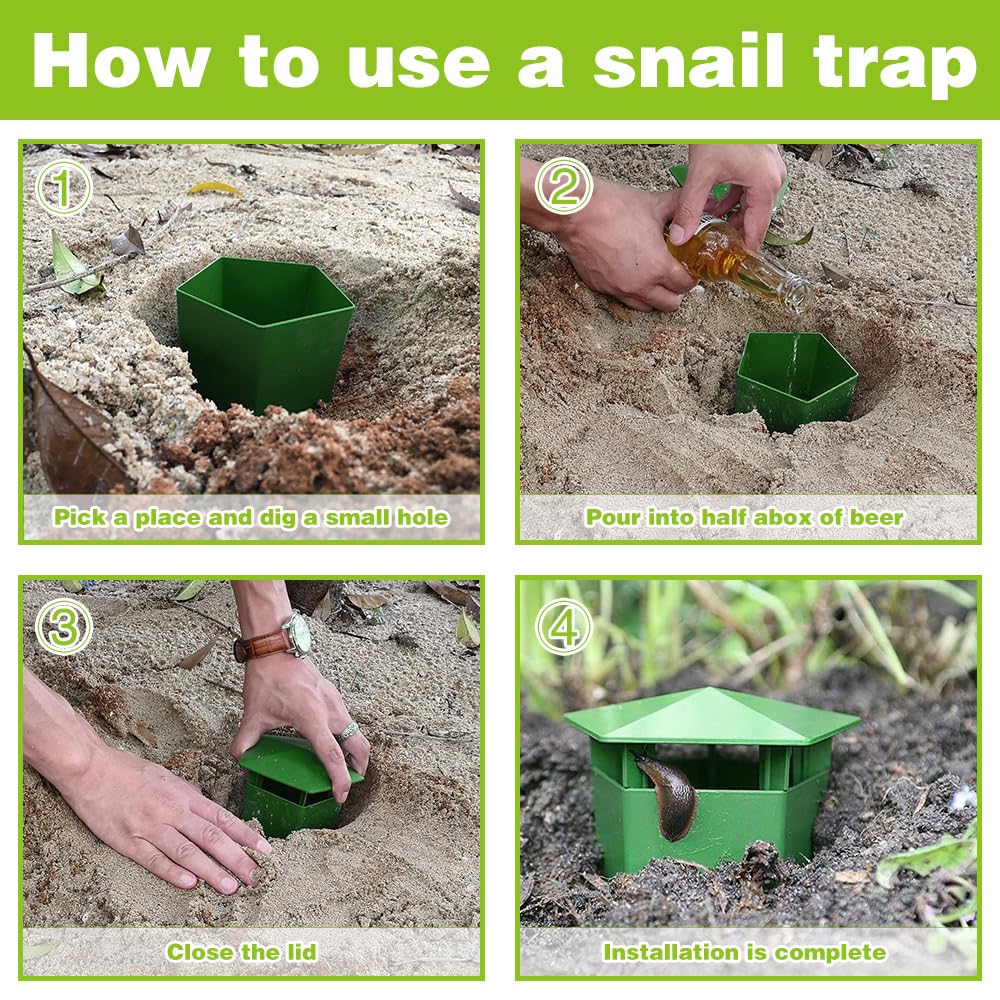 How to use a snail trap

1

Pick a place and dig a small hole

2

Pour into half abox of beer

3

Close the lid

4

Installation is complete