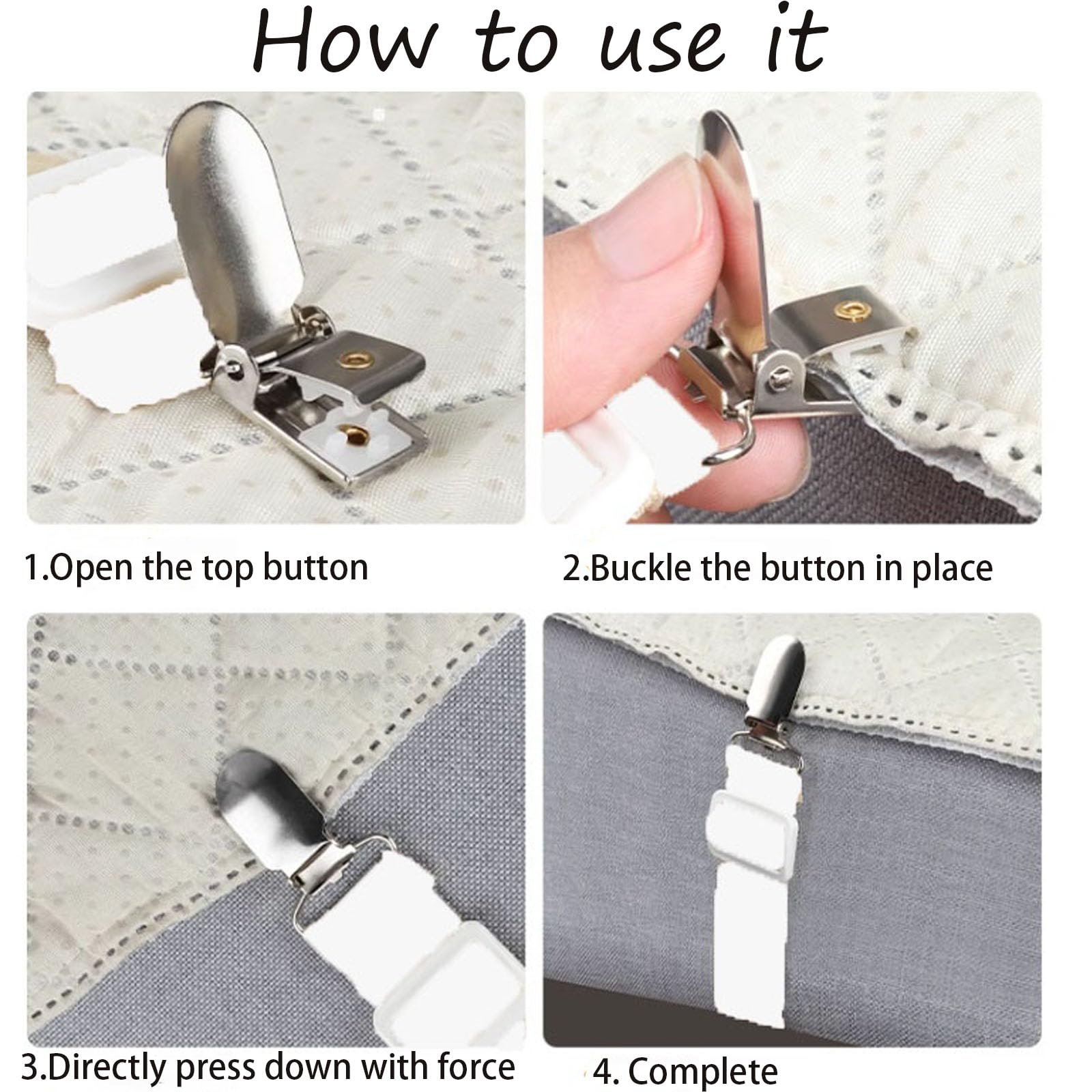 How to use it

1.Open the top button

2.Buckle the button in place

3.Directly press down with force

4. Complete