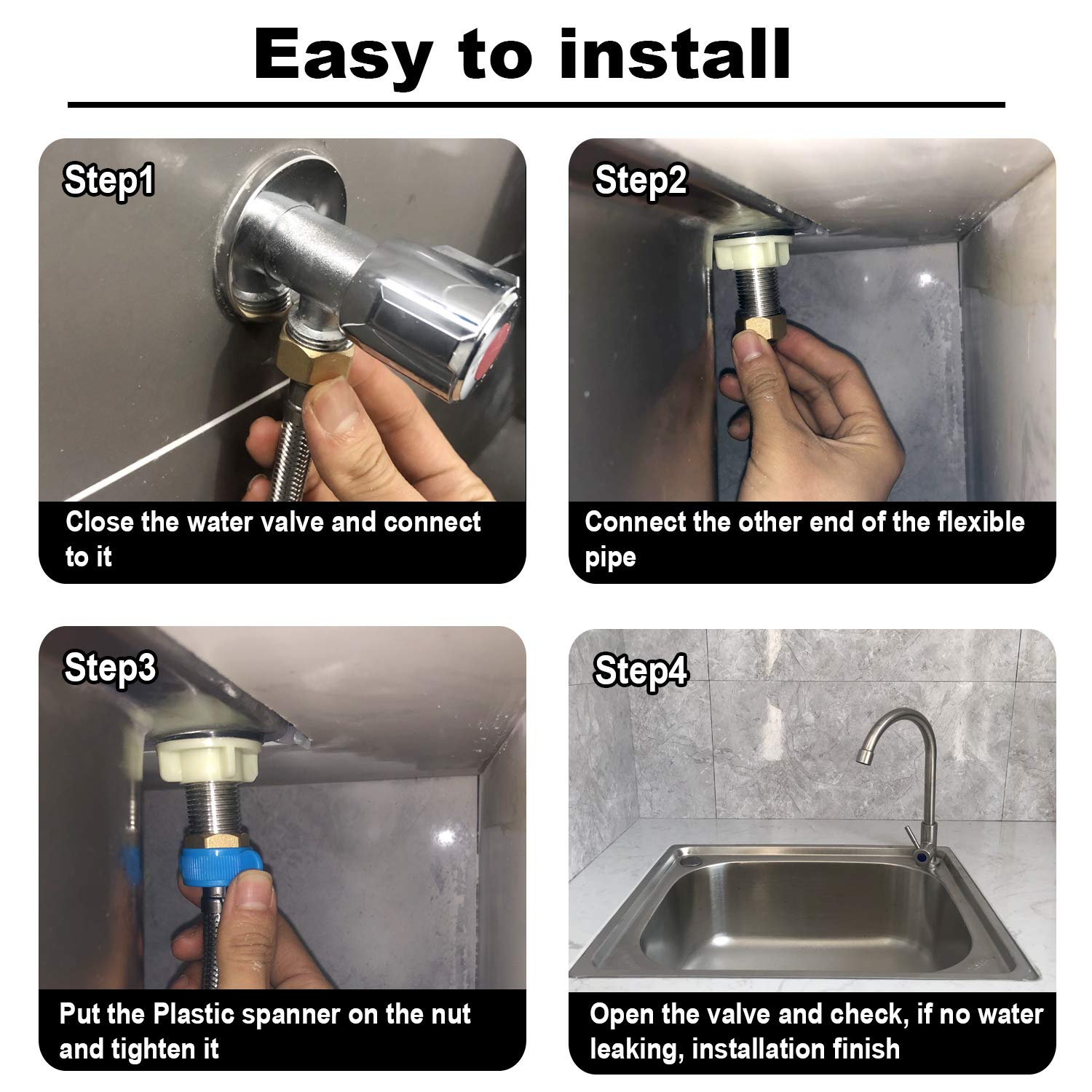 Easy to install

Step1

Close the water valve and connect to it

Step2

Connect the other end of the flexible pipe

Step3

Put the Plastic spanner on the nut and tighten it

Step4

Open the valve and check, if no water leaking, installation finish