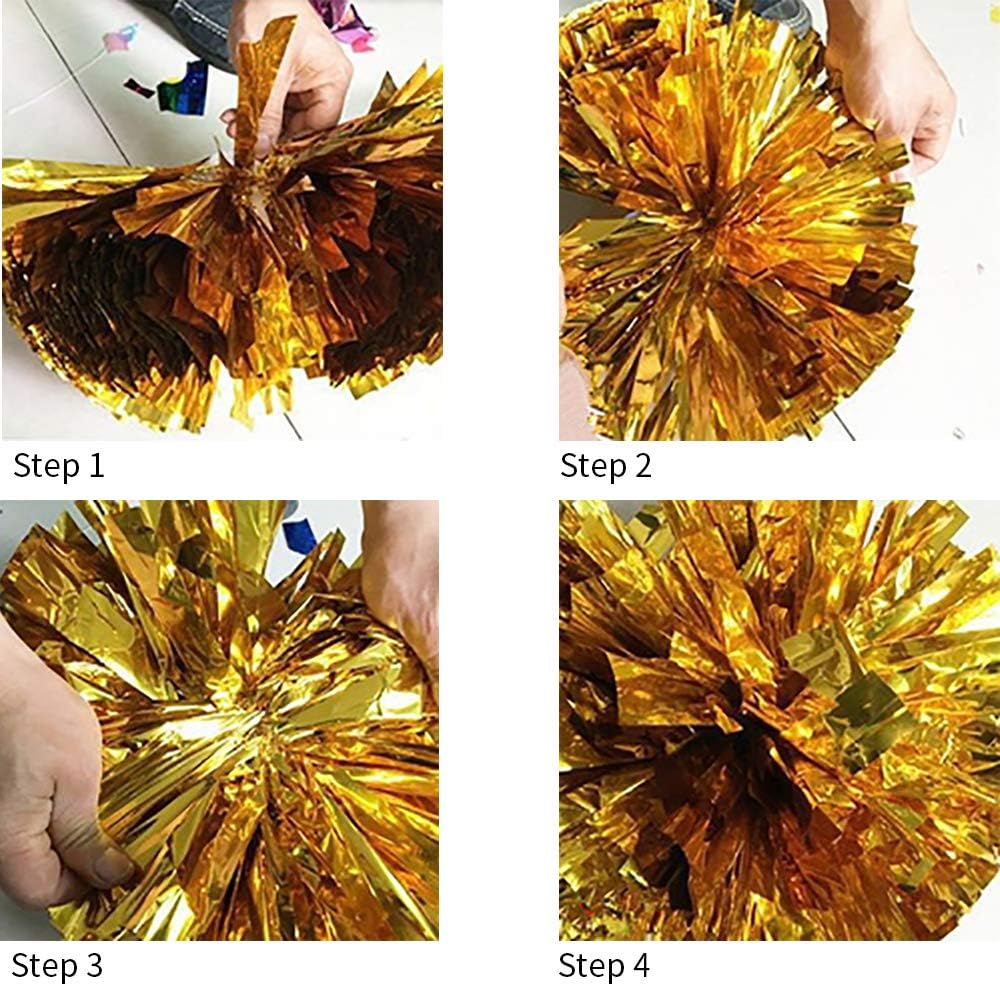 Step 1

Step 2

Step 3

Step 4