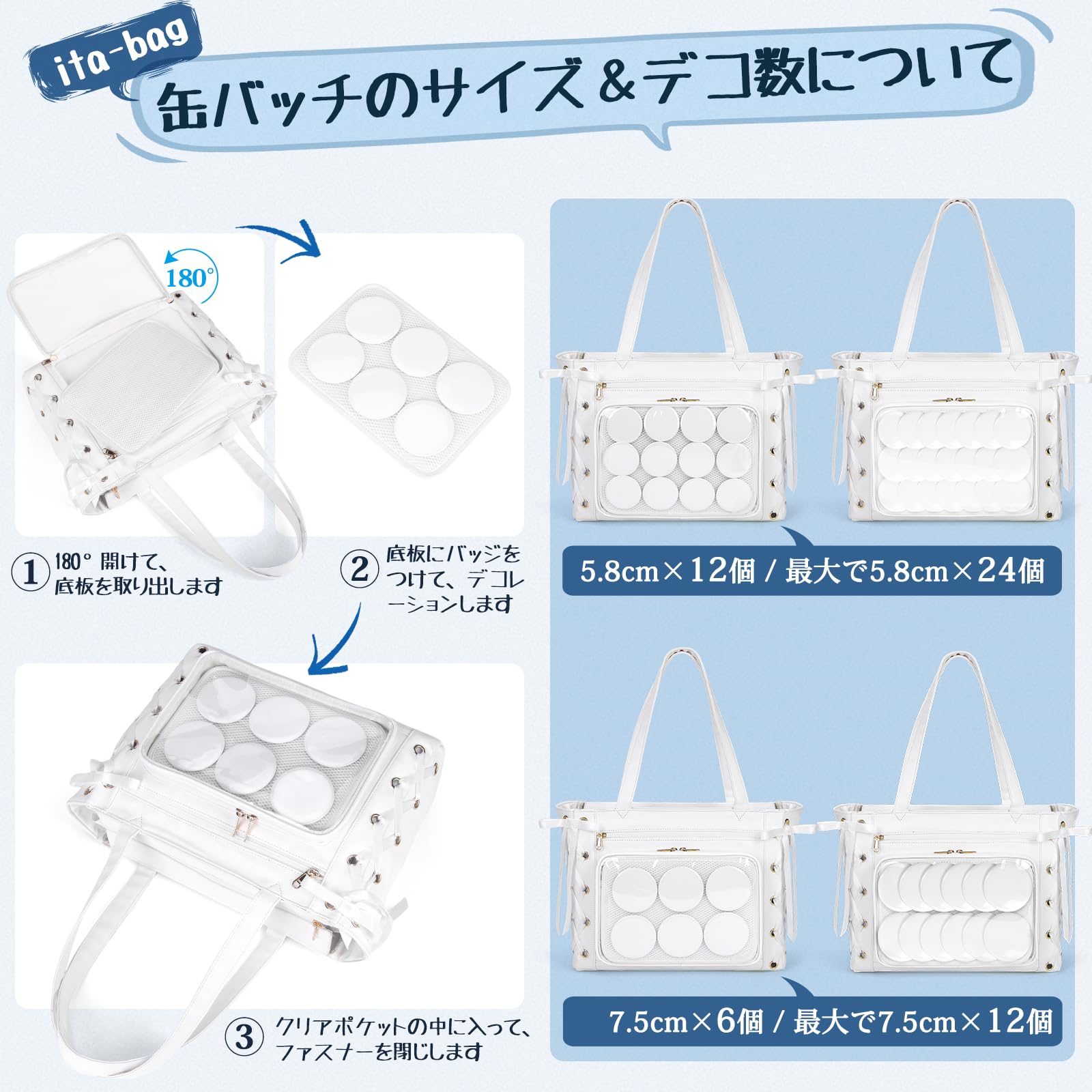 ita-bag

缶バッチのサイズ＆デコ数について

180°

① 180° 開けて、底板を取り出します

② 底板にバッジをつけて、デコレーションします

③ クリアポケットの中に入って、ファスナーを閉じします

5.8cm×12個 / 最大で5.8cm×24個

7.5cm×6個 / 最大で7.5cm×12個