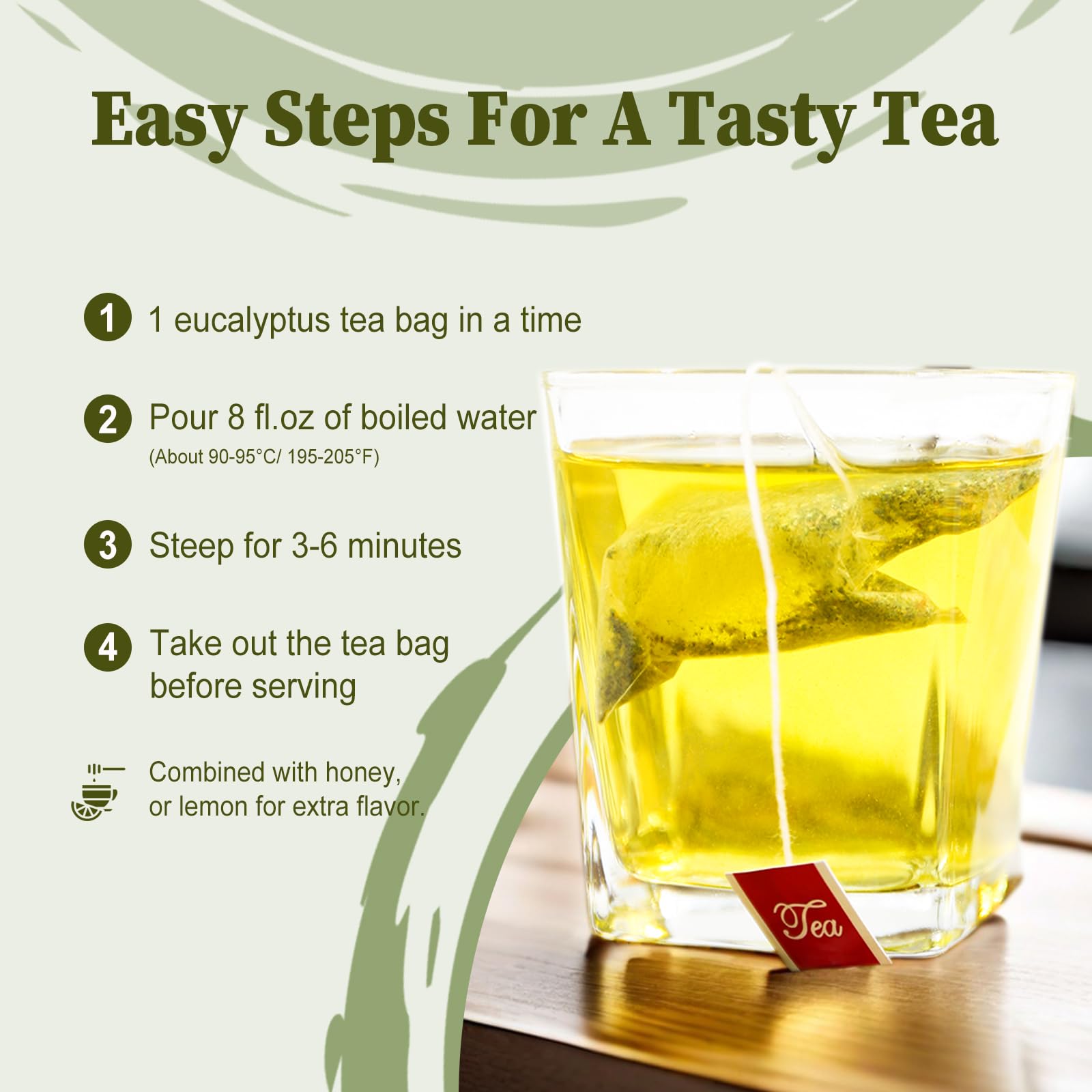 Easy Steps For A Tasty Tea

1 1 eucalyptus tea bag in a time

2 Pour 8 fl.oz of boiled water
(About 90-95°C/ 195-205°F)

3 Steep for 3-6 minutes

4 Take out the tea bag before serving

Combined with honey, or lemon for extra flavor.

Tea