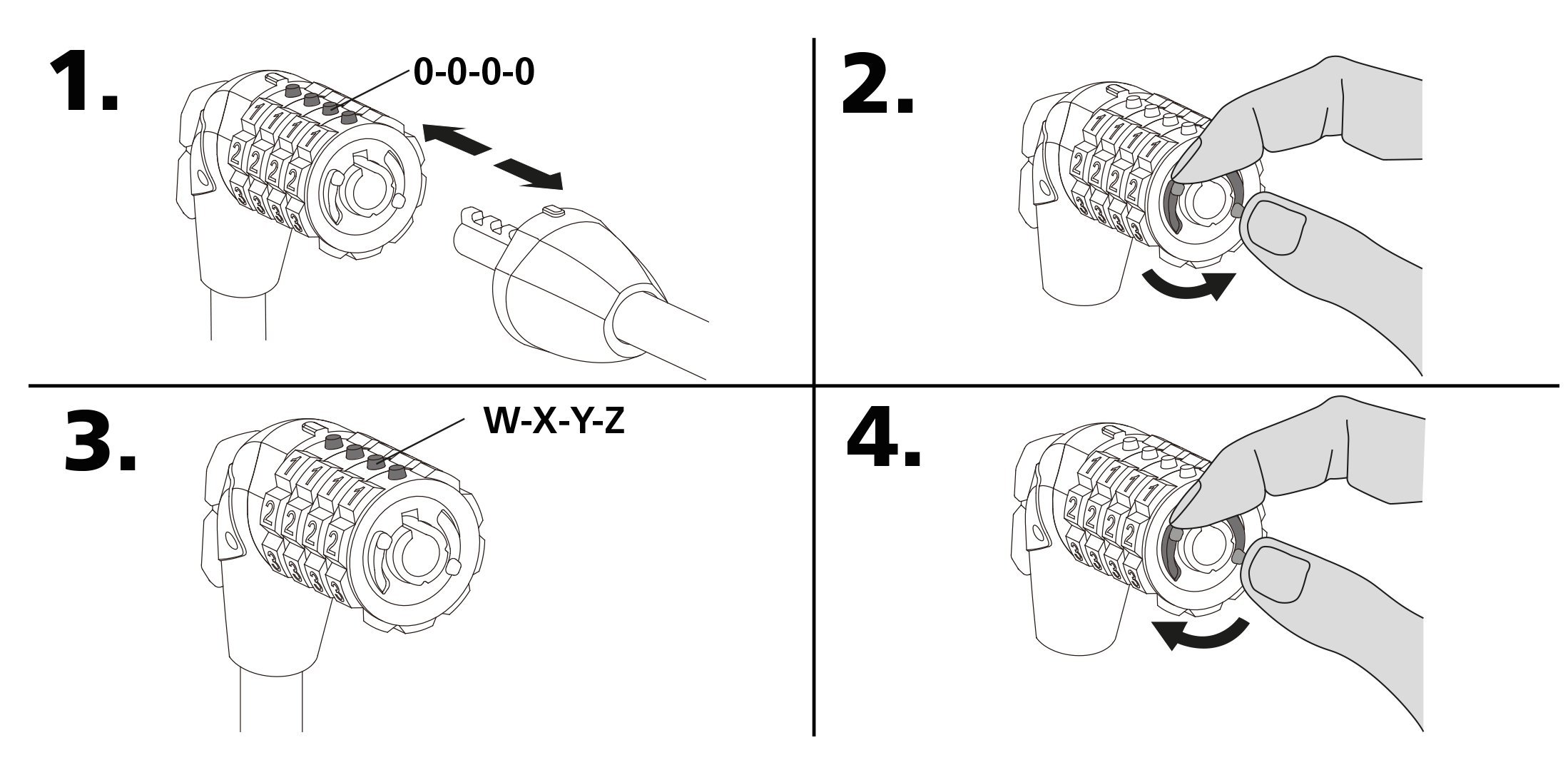 1.

0-0-0-0

2.

3.

W-X-Y-Z

4.