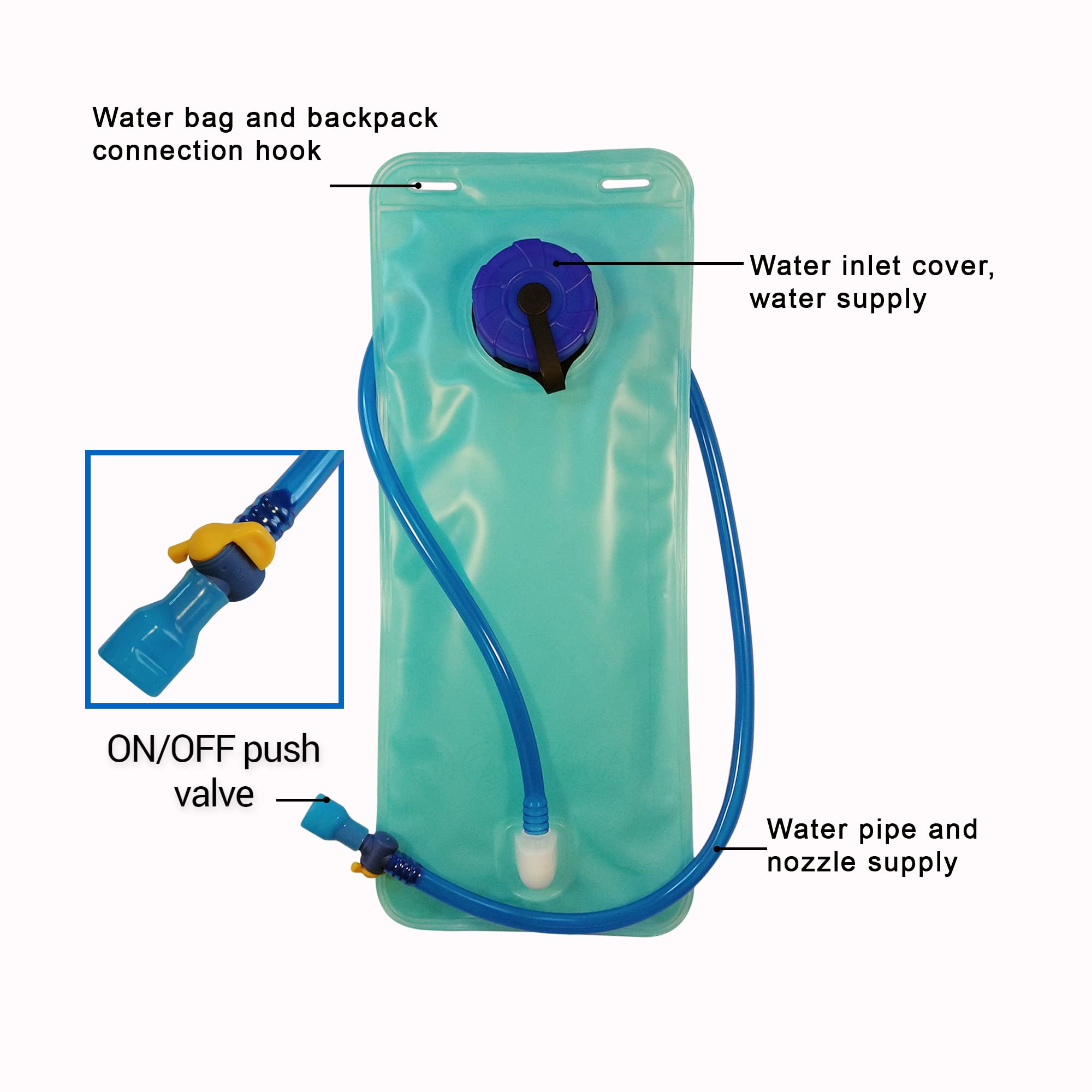 Water bag and backpack connection hook

Water inlet cover, water supply

ON/OFF push valve

Water pipe and nozzle supply