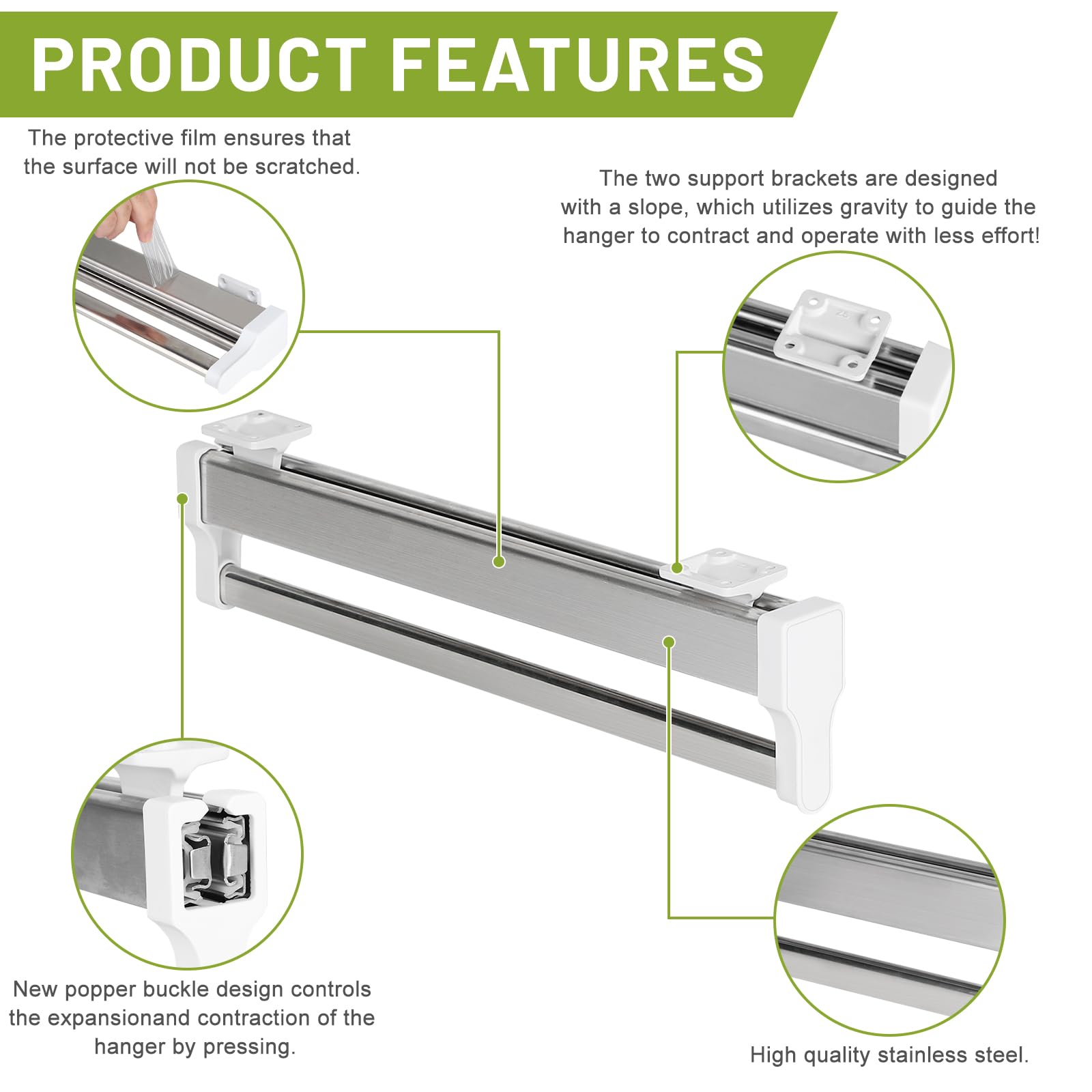 PRODUCT FEATURES

The protective film ensures that the surface will not be scratched.

The two support brackets are designed with a slope, which utilizes gravity to guide the hanger to contract and operate with less effort!

New popper buckle design controls the expansionand contraction of the hanger by pressing.

High quality stainless steel.