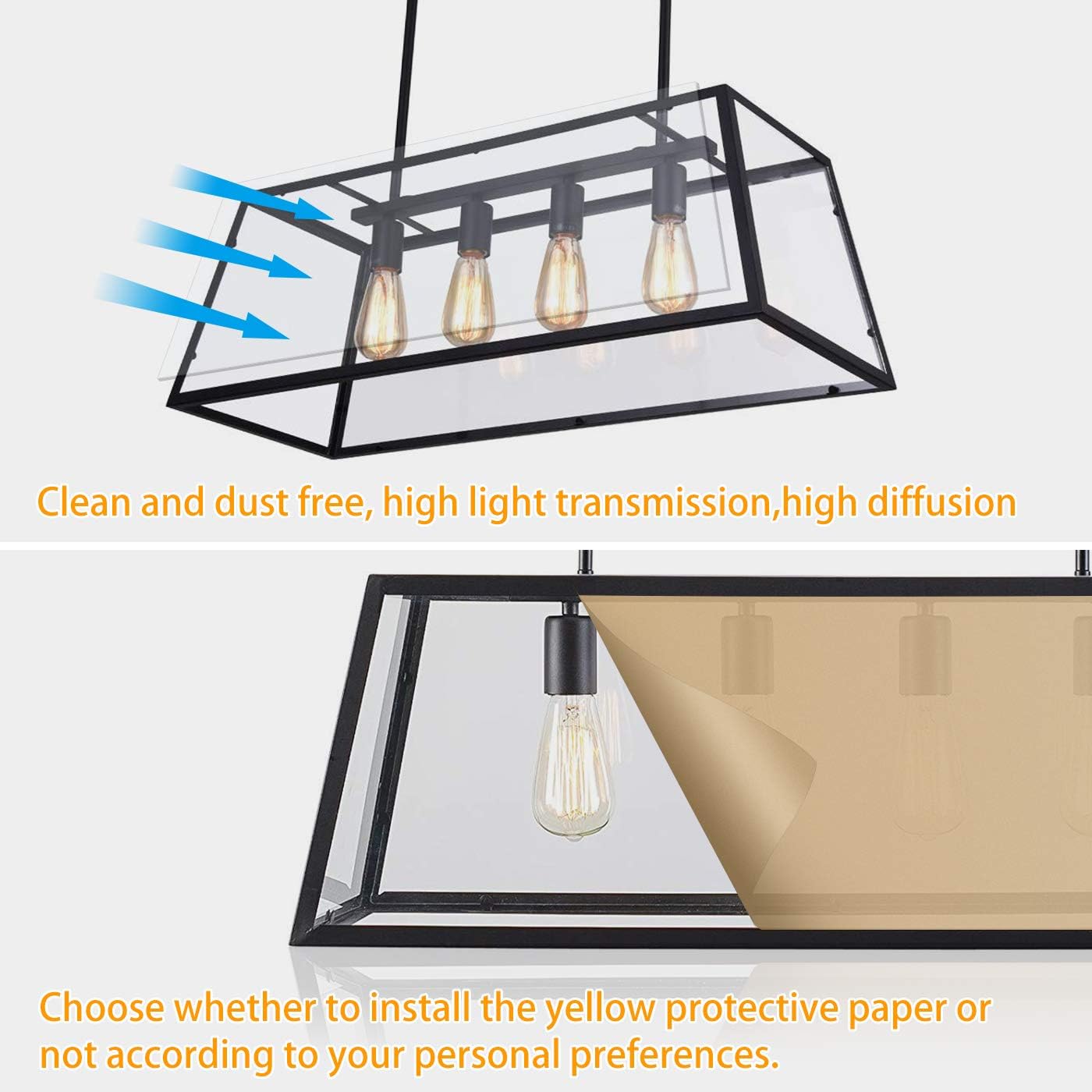 Clean and dust free, high light transmission,high diffusion

Choose whether to install the yellow protective paper or not according to your personal preferences.