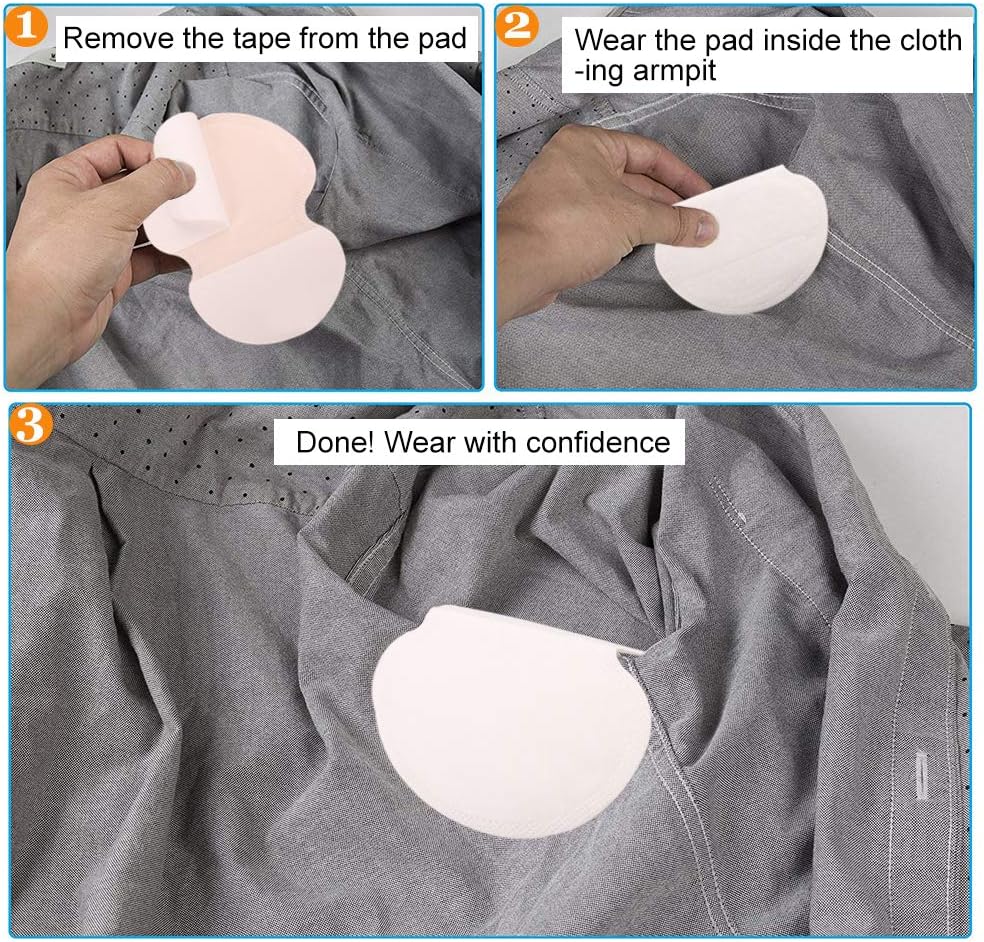 1 Remove the tape from the pad

2 Wear the pad inside the clothing armpit

3 Done! Wear with confidence