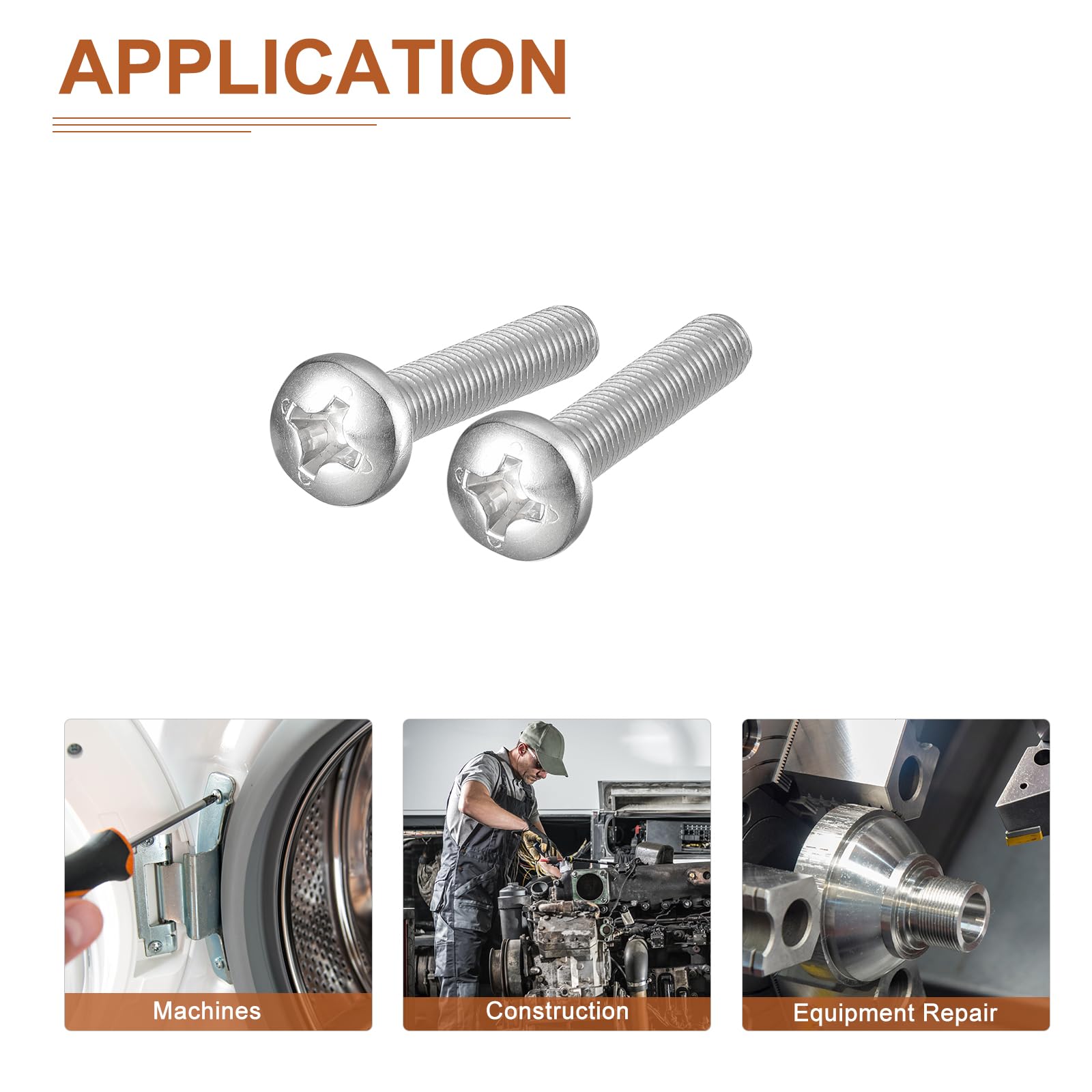 APPLICATION

Machines

Construction

Equipment Repair