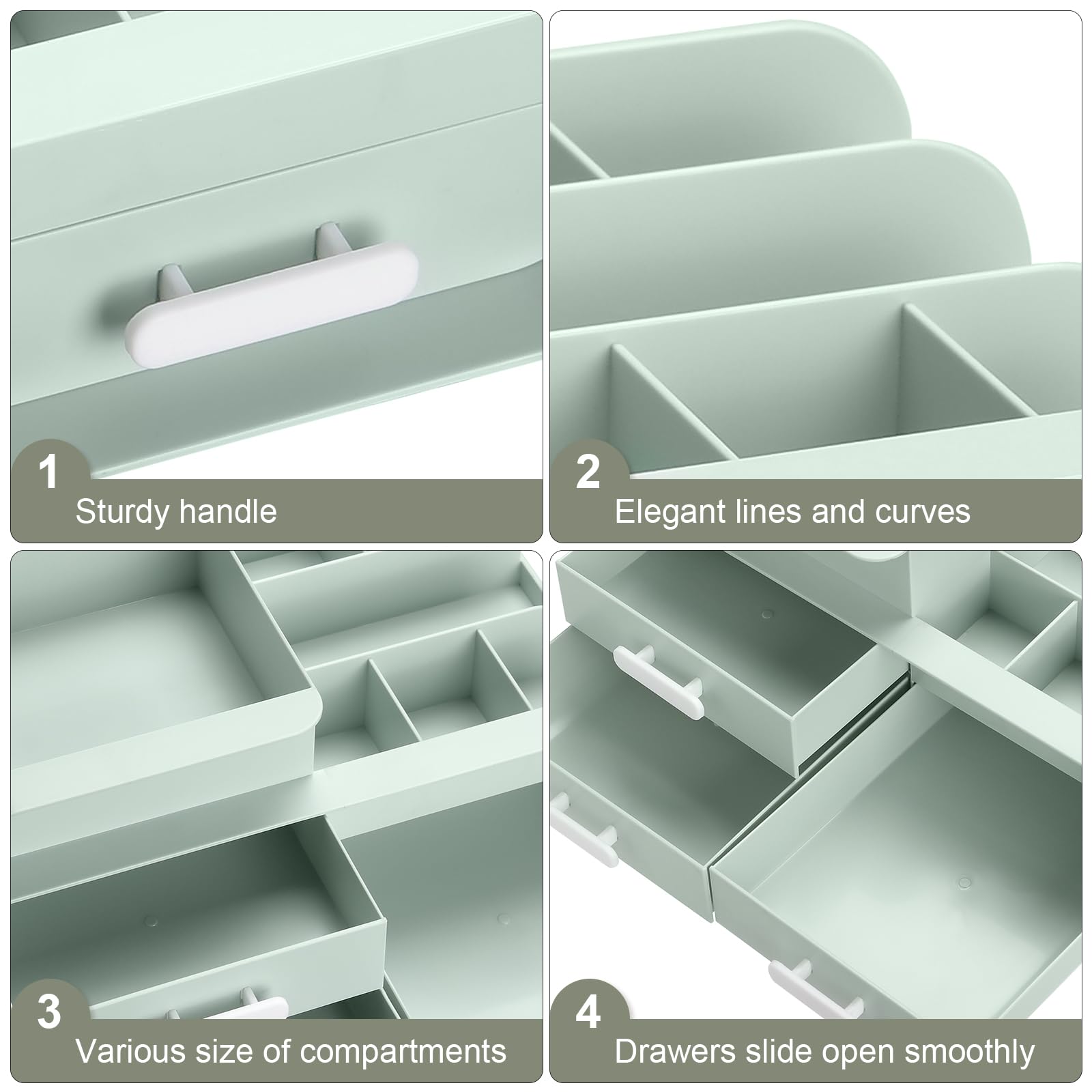 1
Sturdy handle

2
Elegant lines and curves

3
Various size of compartments

4
Drawers slide open smoothly