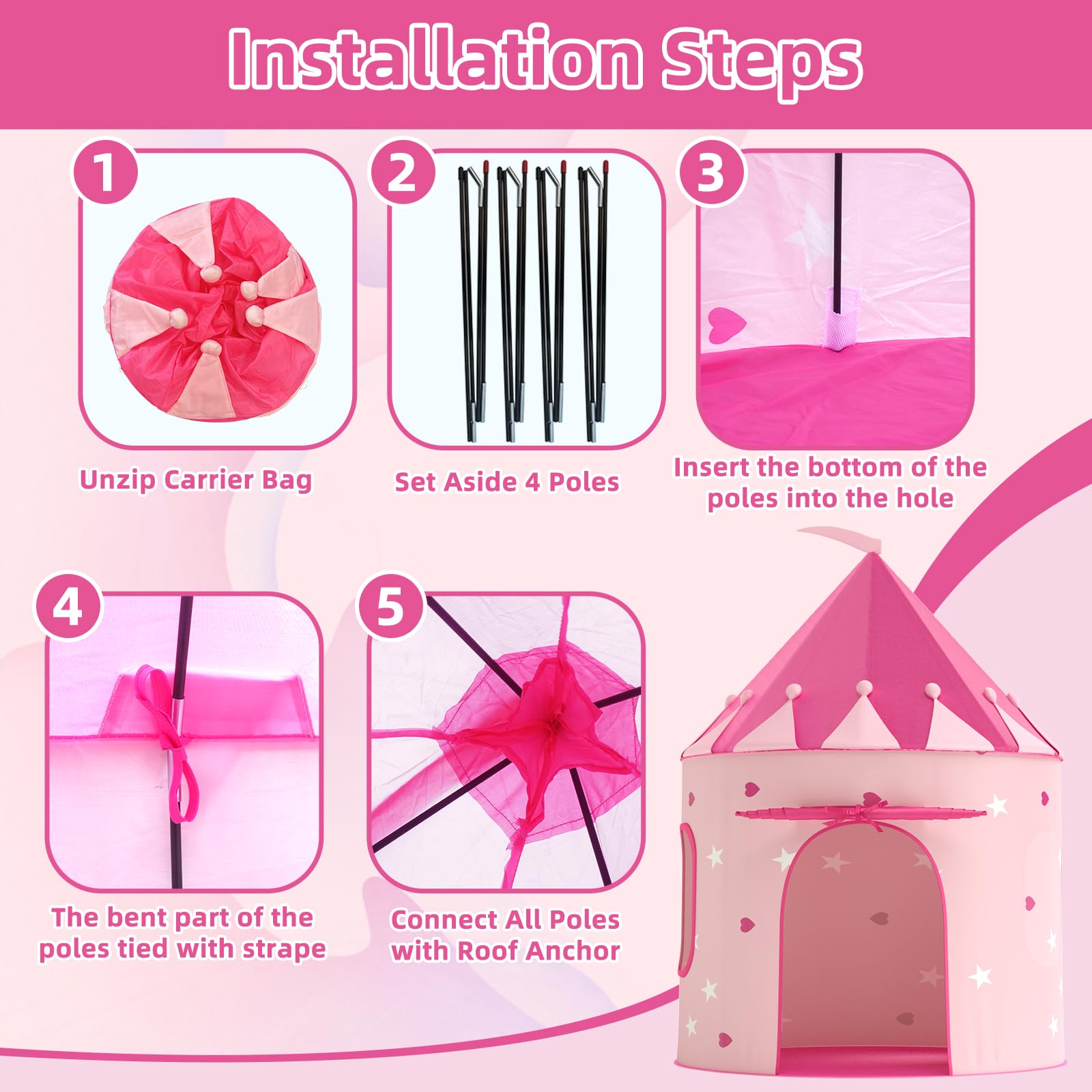 Installation Steps

1

Unzip Carrier Bag

2

Set Aside 4 Poles

3

Insert the bottom of the poles into the hole

4

The bent part of the poles tied with strape

5

Connect All Poles with Roof Anchor