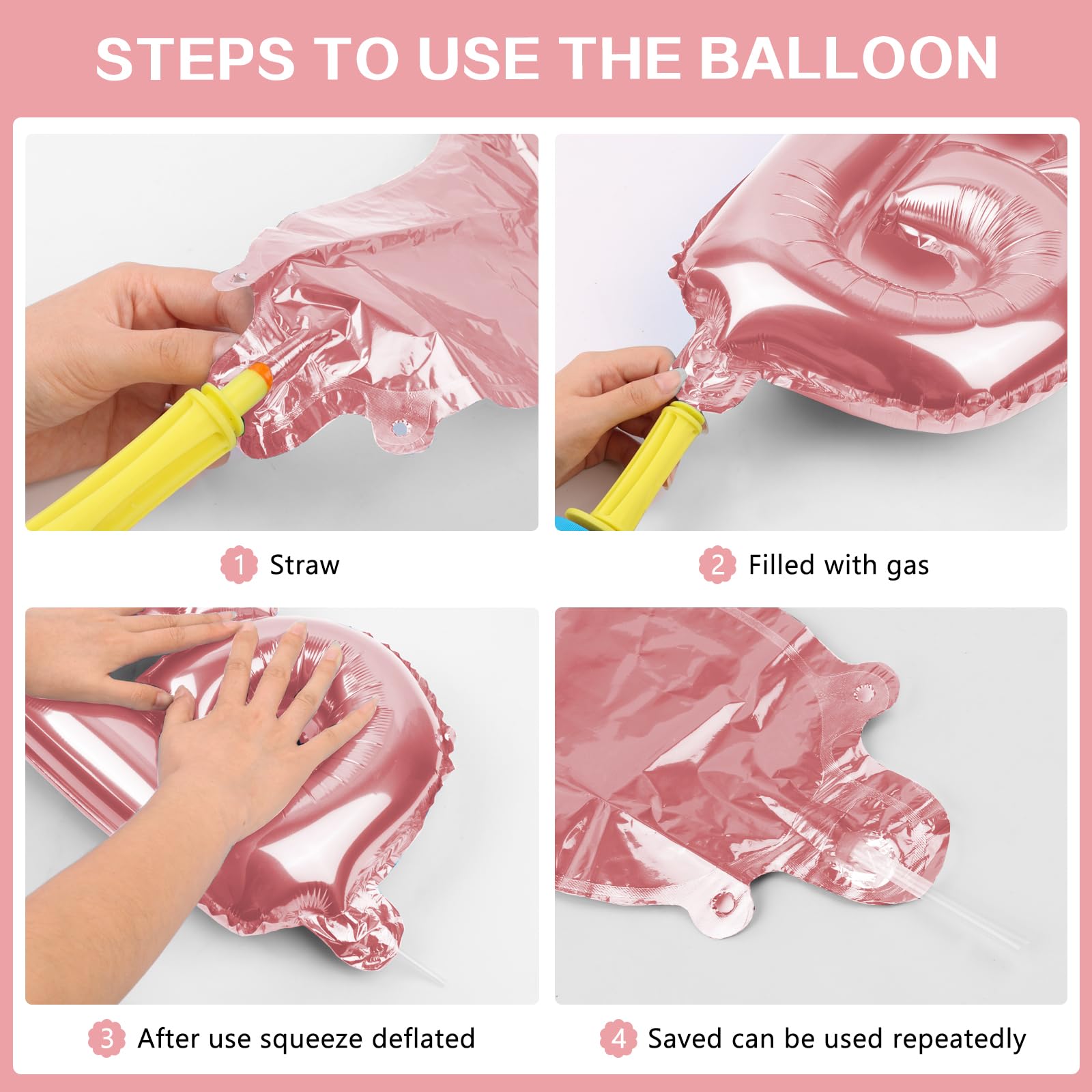 STEPS TO USE THE BALLOON

1 Straw

2 Filled with gas

3 After use squeeze deflated

4 Saved can be used repeatedly