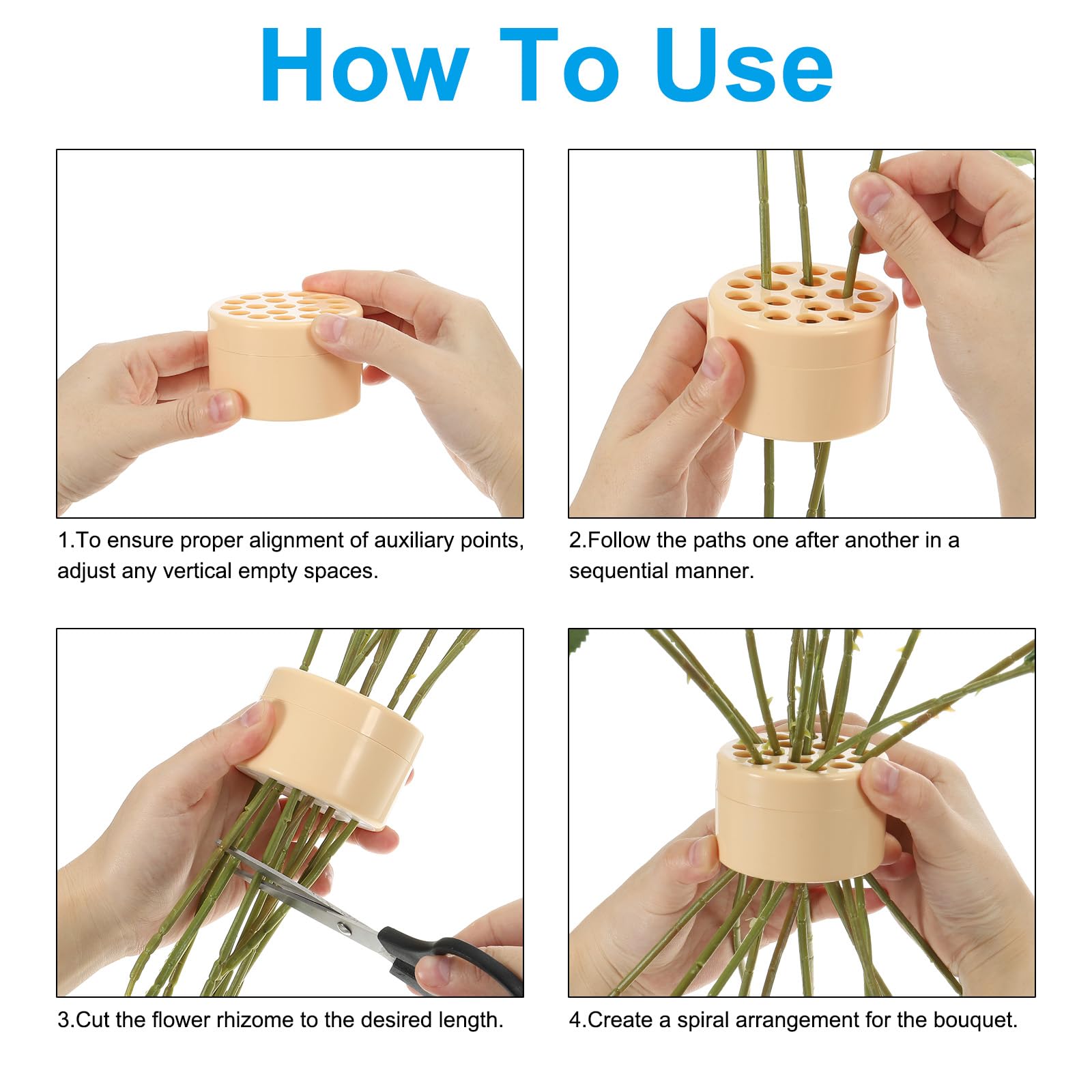 How To Use

1.To ensure proper alignment of auxiliary points, adjust any vertical empty spaces.

2.Follow the paths one after another in a sequential manner.

3.Cut the flower rhizome to the desired length.

4.Create a spiral arrangement for the bouquet.