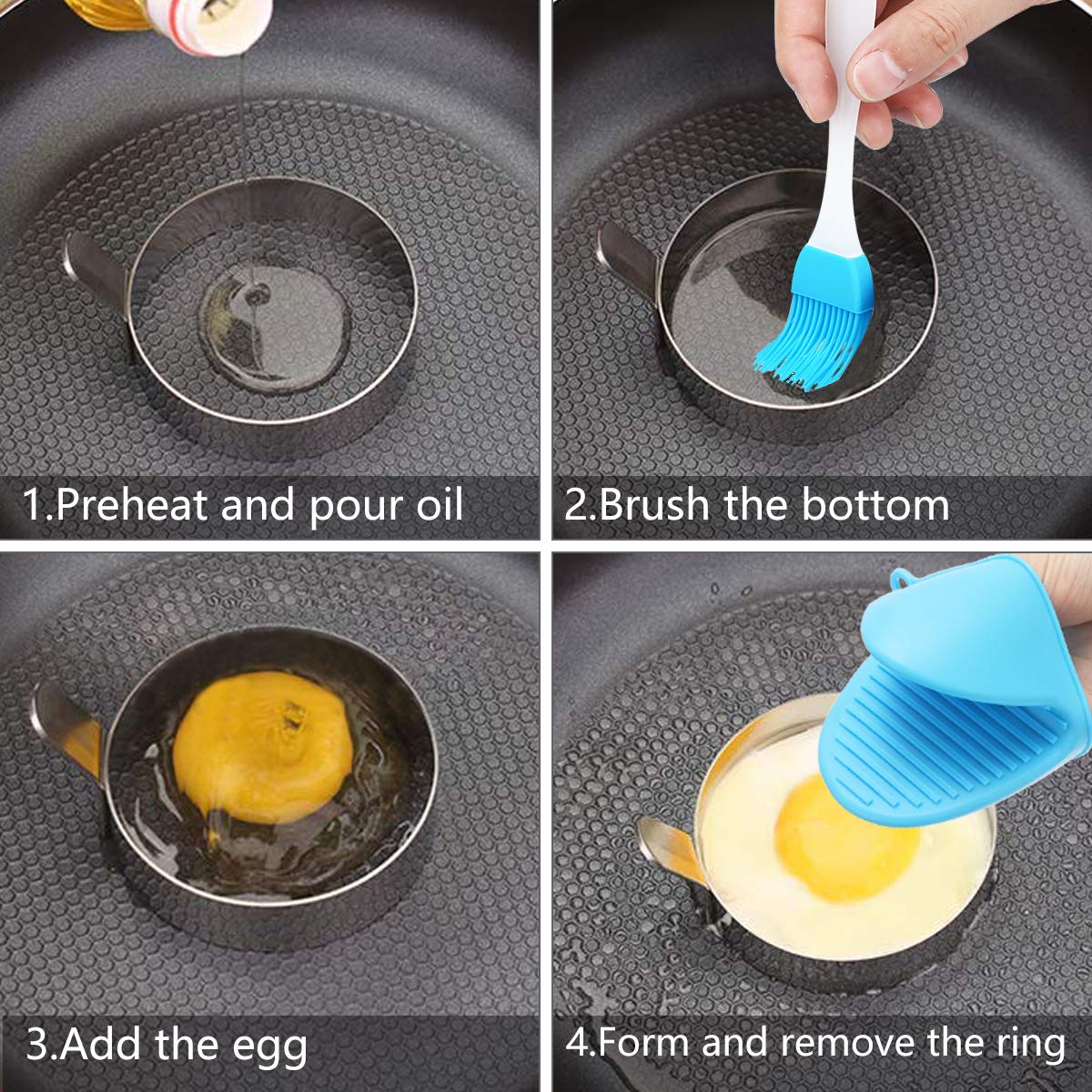 1.Preheat and pour oil

2.Brush the bottom

3.Add the egg

4.Form and remove the ring