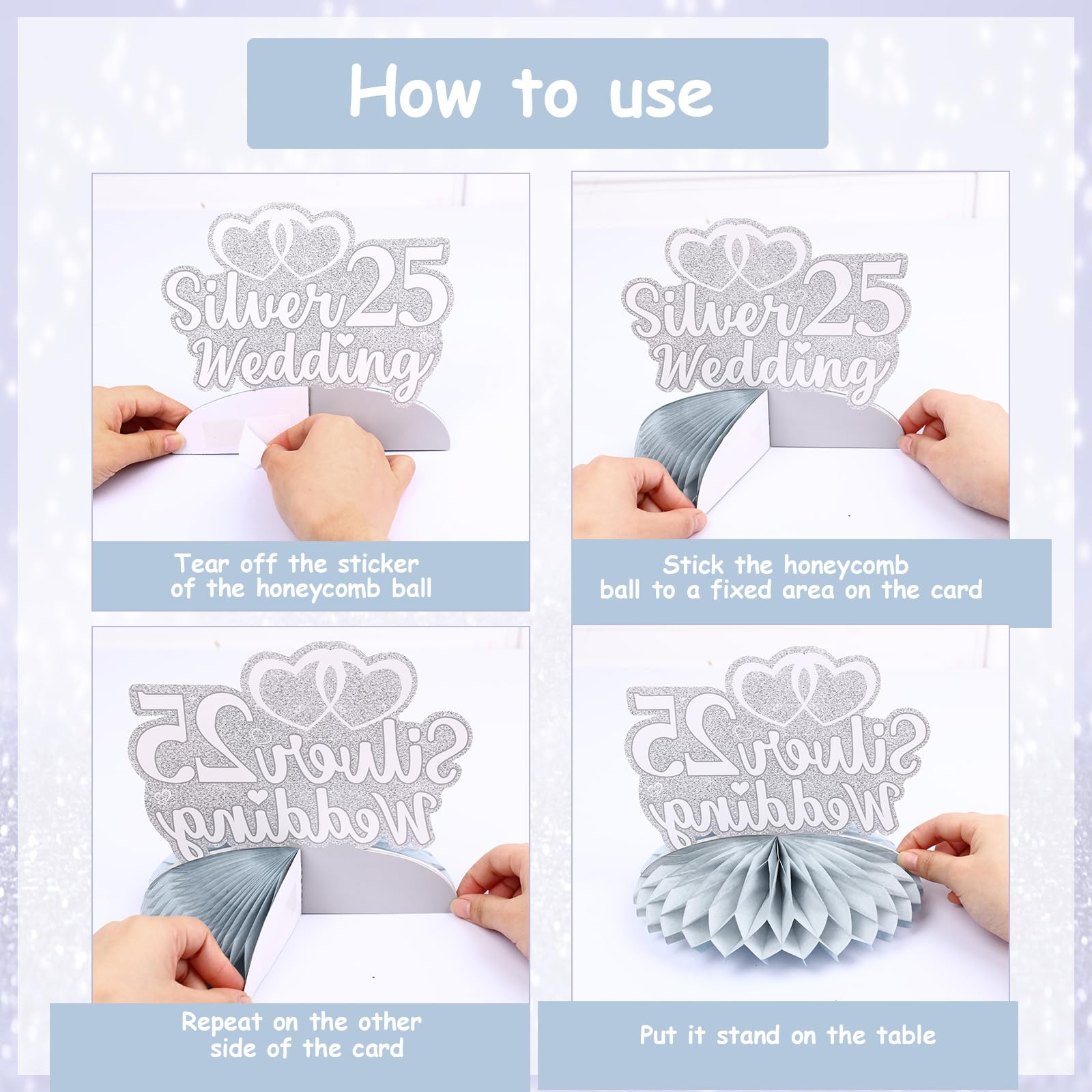 How to use

Silver 25 Wedding

Tear off the sticker of the honeycomb ball

Silver 25 Wedding

Stick the honeycomb ball to a fixed area on the card

Silver 25 Wedding

Repeat on the other side of the card

Silver 25 Wedding

Put it stand on the table