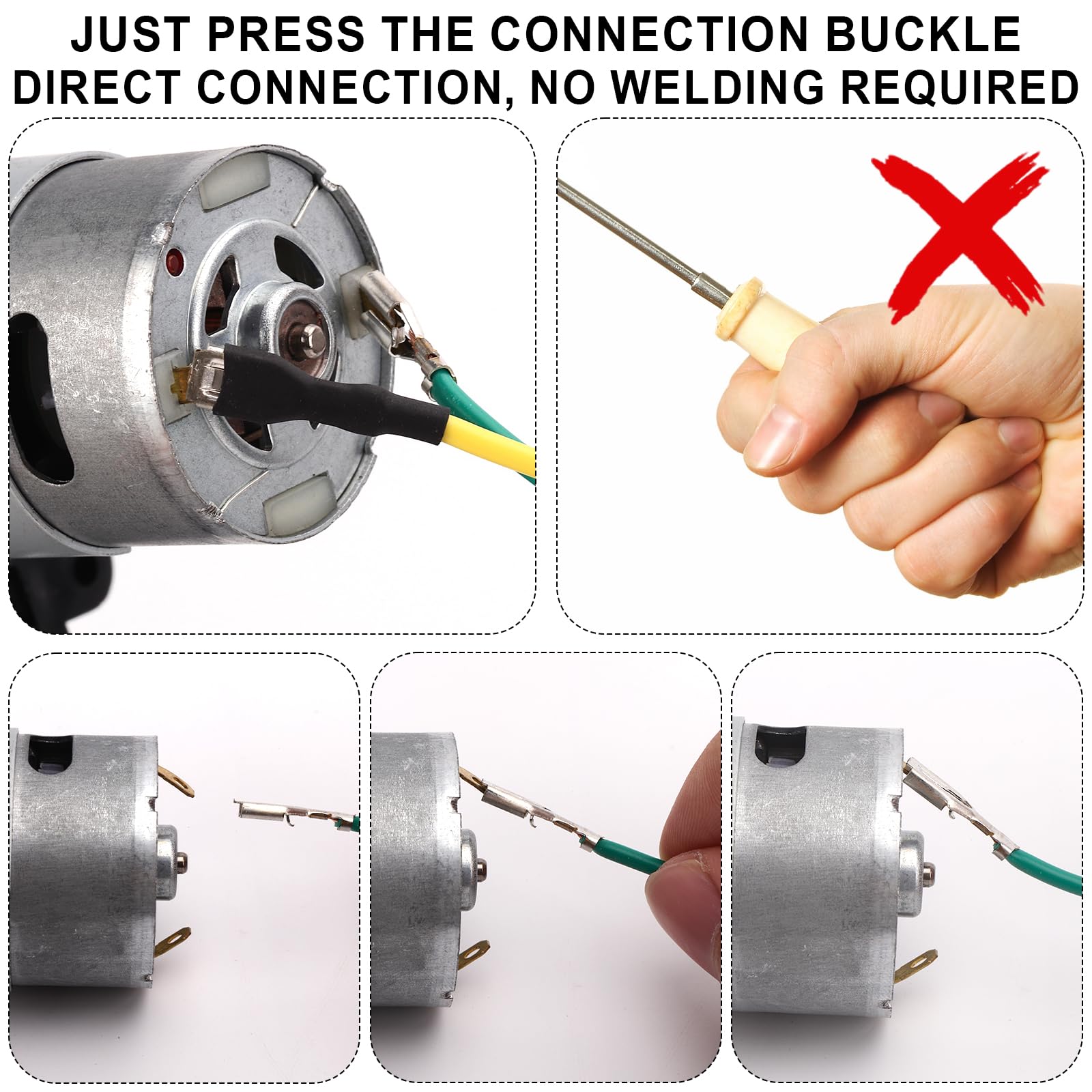 JUST PRESS THE CONNECTION BUCKLE
DIRECT CONNECTION, NO WELDING REQUIRED