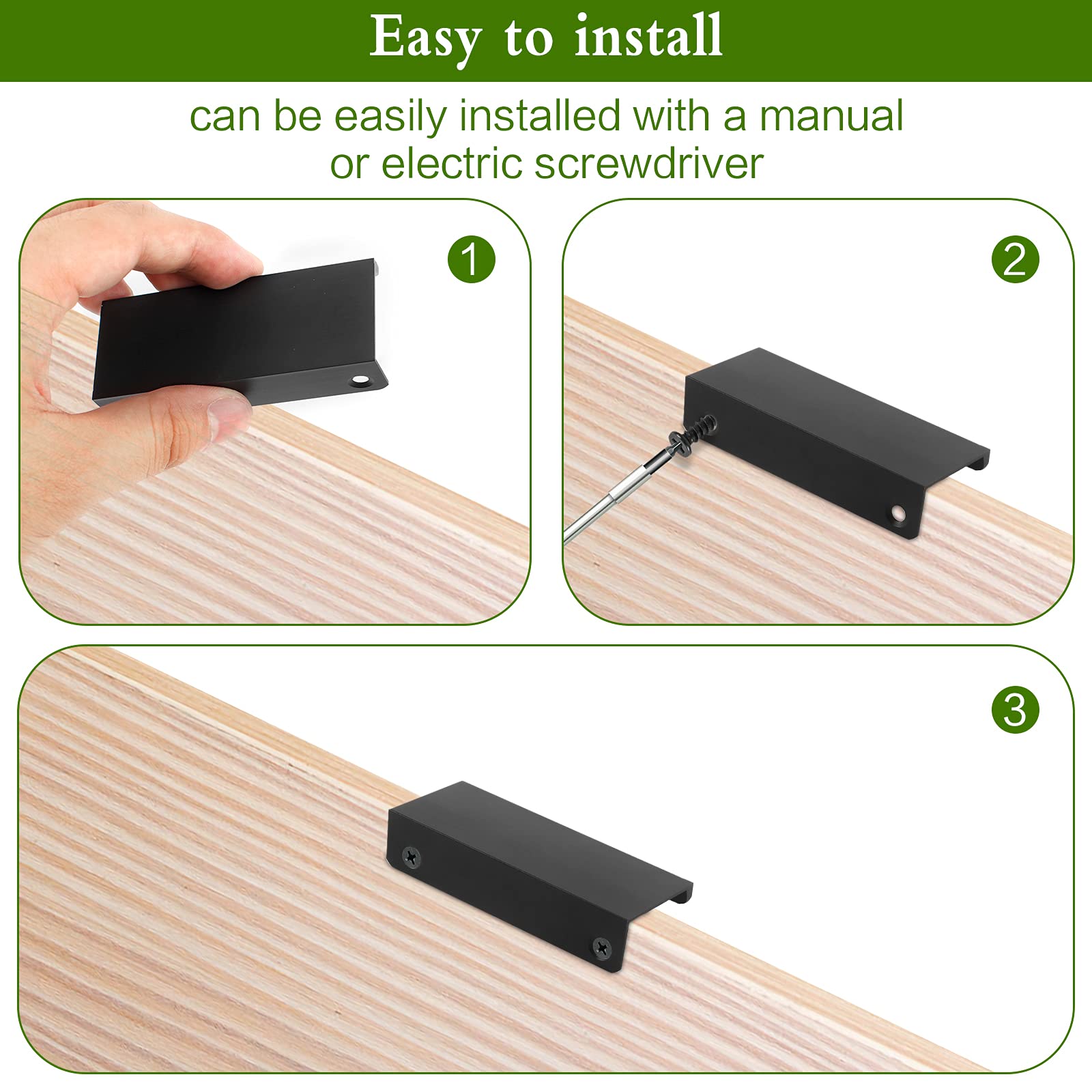 Easy to install

can be easily installed with a manual or electric screwdriver

1

2

3