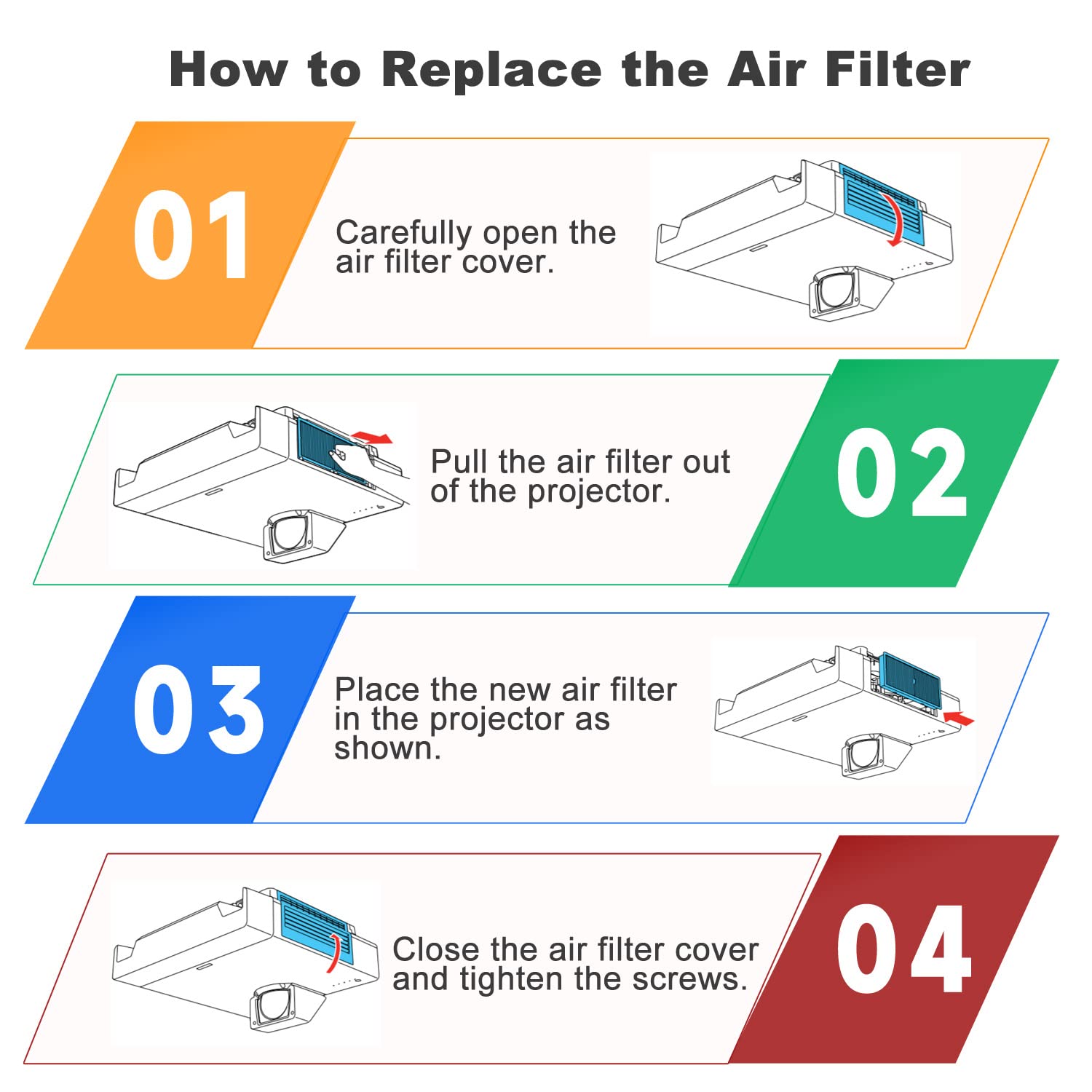 How to Replace the Air Filter

01

Carefully open the air filter cover.

Pull the air filter out of the projector.

02

03

Place the new air filter in the projector as shown.

Close the air filter cover and tighten the screws.

04