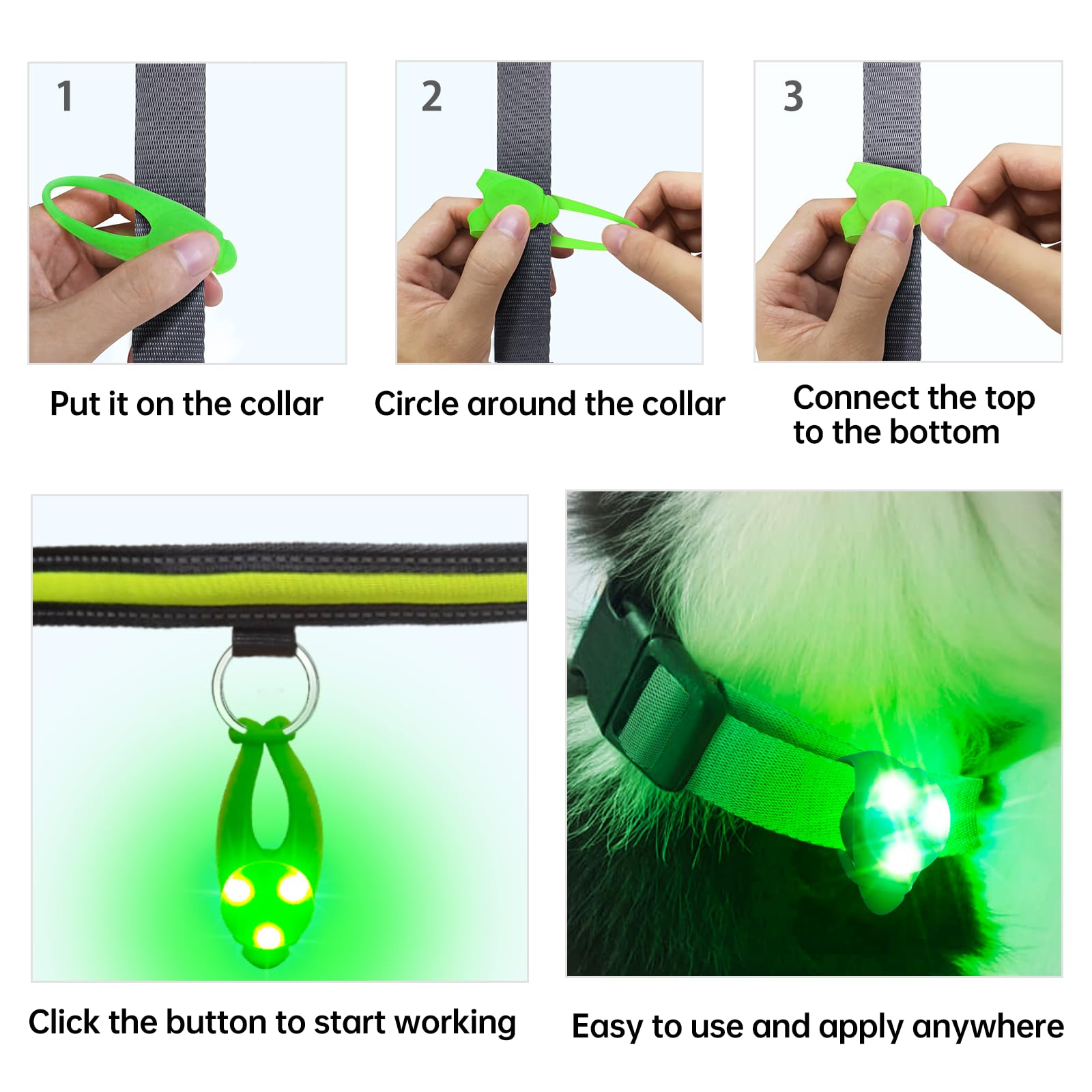 1

Put it on the collar

2

Circle around the collar

3

Connect the top to the bottom

Click the button to start working

Easy to use and apply anywhere