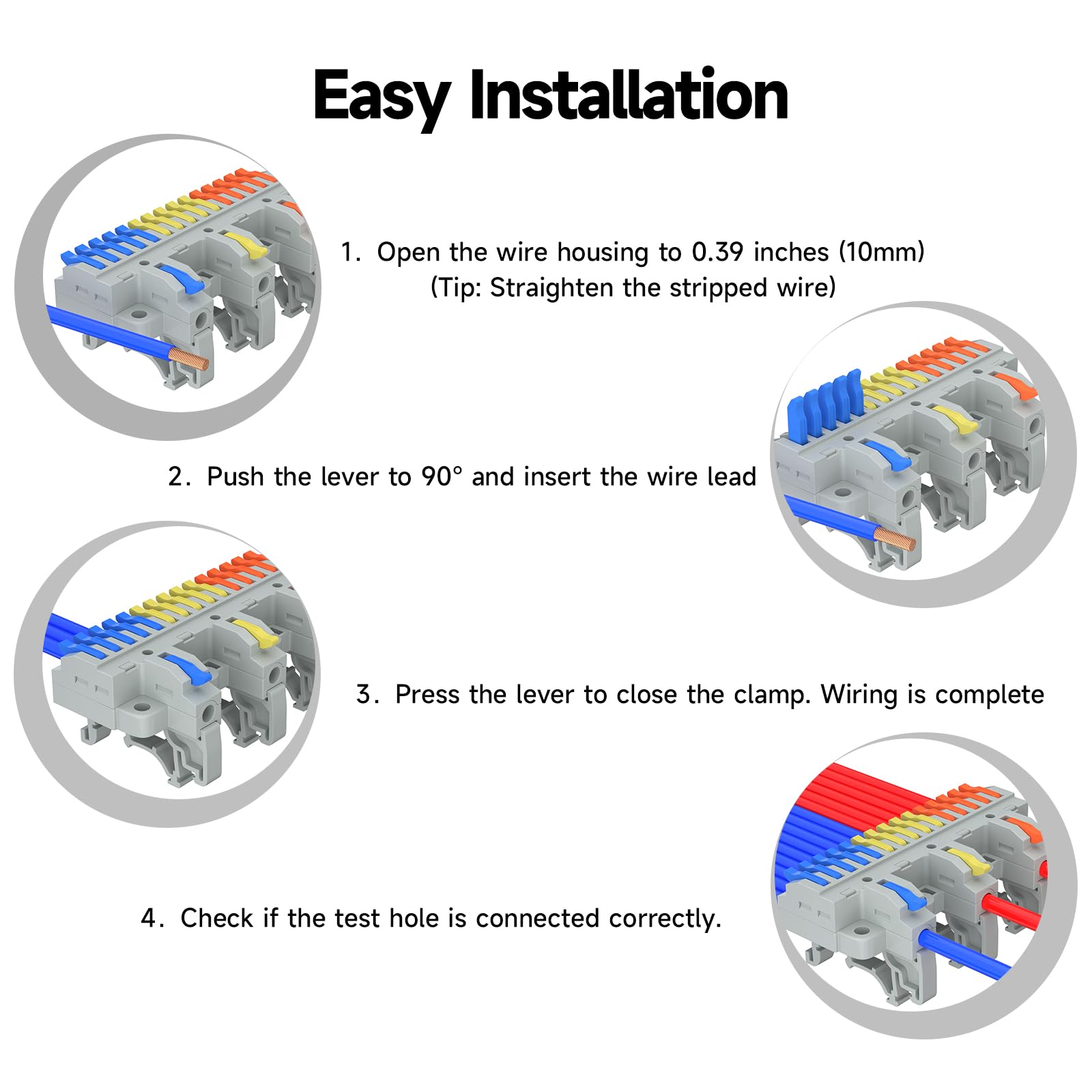 Easy Installation

1. Open the wire housing to 0.39 inches (10mm)
(Tip: Straighten the stripped wire)

2. Push the lever to 90° and insert the wire lead

3. Press the lever to close the clamp. Wiring is complete

4. Check if the test hole is connected correctly.