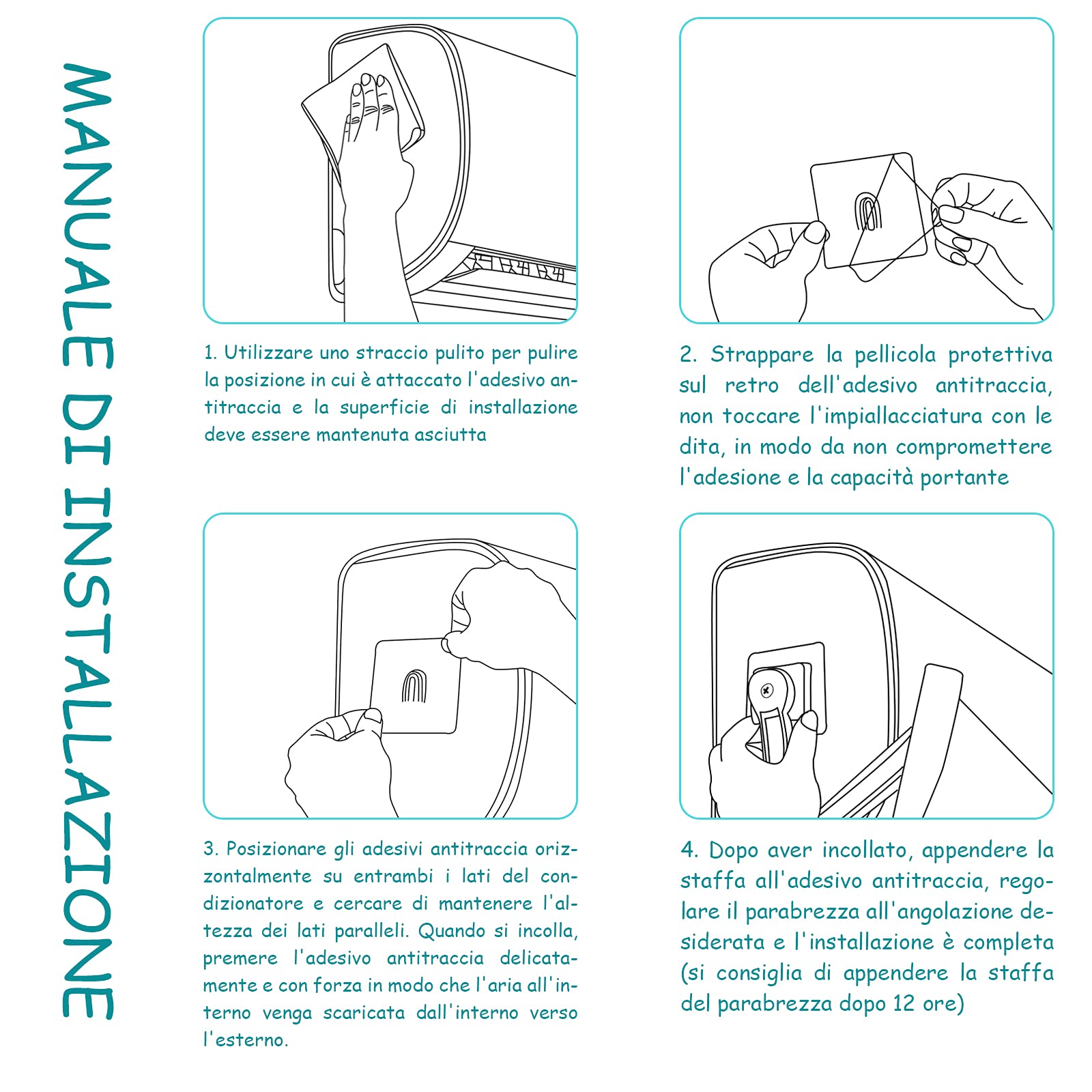 MANUALE DI INSTALLAZIONE

1. Utilizzare uno straccio pulito per pulire la posizione in cui è attaccato l'adesivo antitraccia e la superficie di installazione deve essere mantenuta asciutta

2. Strappare la pellicola protettiva sul retro dell'adesivo antitraccia, non toccare l'impiallacciatura con le dita, in modo da non compromettere l'adesione e la capacità portante

3. Posizionare gli adesivi antitraccia orizzontalmente su entrambi i lati del condizionatore e cercare di mantenere l'altezza dei lati paralleli. Quando si incolla, premere l'adesivo antitraccia delicatamente e con forza in modo che l'aria all'interno venga scaricata dall'interno verso l'esterno.

4. Dopo aver incollato, appendere la staffa all'adesivo antitraccia, regolare il parabrezza all'angolazione desiderata e l'installazione è completa (si consiglia di appendere la staffa del parabrezza dopo 12 ore)