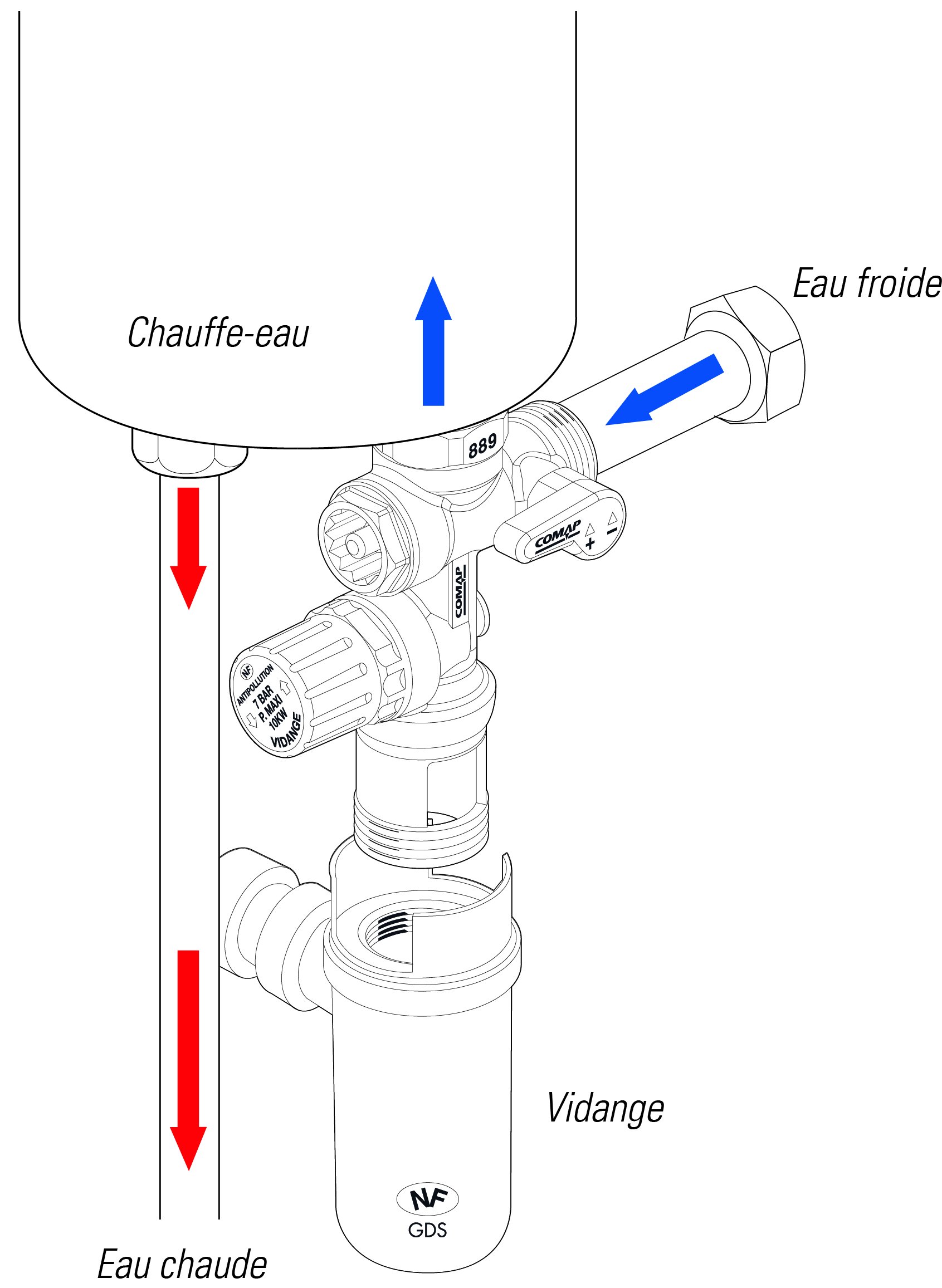 Eau froide

Chauffe-eau

889

COMAP

+ −

COMAP

NF
ANTIPOLLUTION
7 BAR
P. MAXI
10KW
VIDANGE

Vidange

NF
GDS

Eau chaude