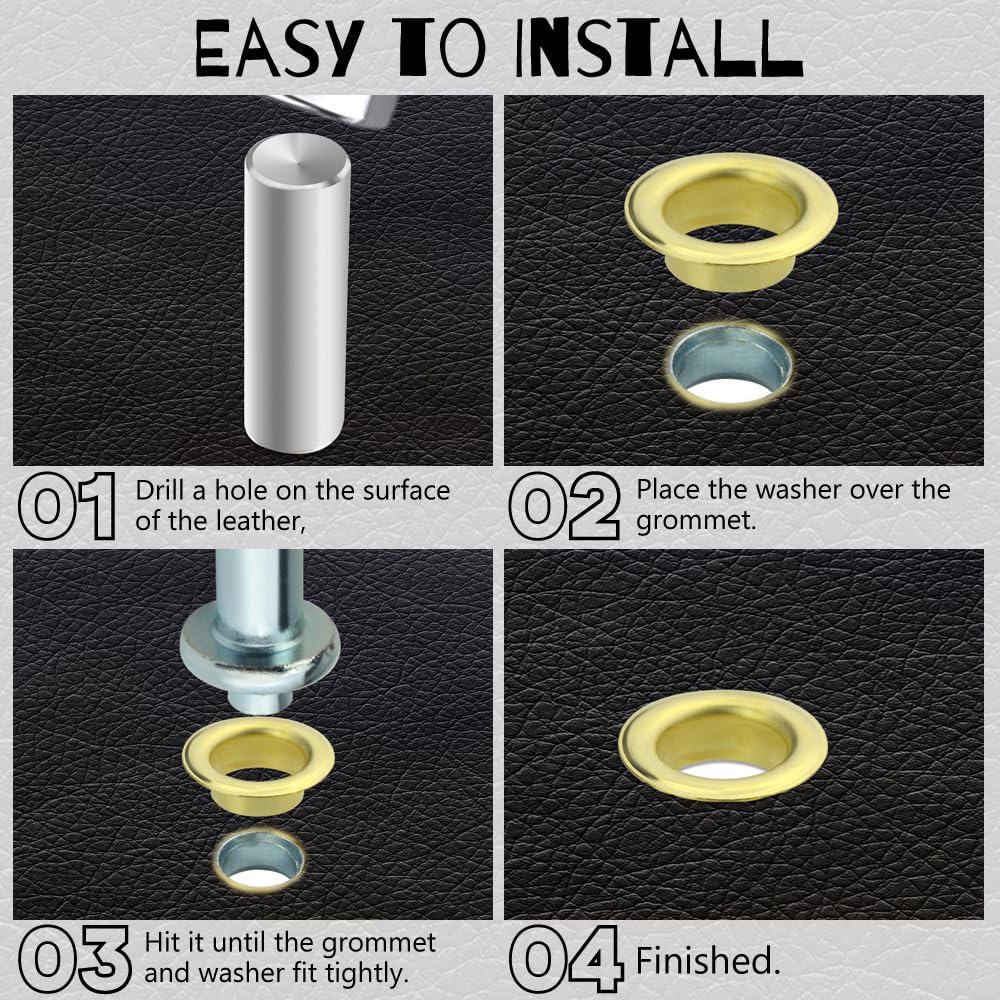 EASY TO INSTALL

01 Drill a hole on the surface of the leather,

02 Place the washer over the grommet.

03 Hit it until the grommet and washer fit tightly.

04 Finished.