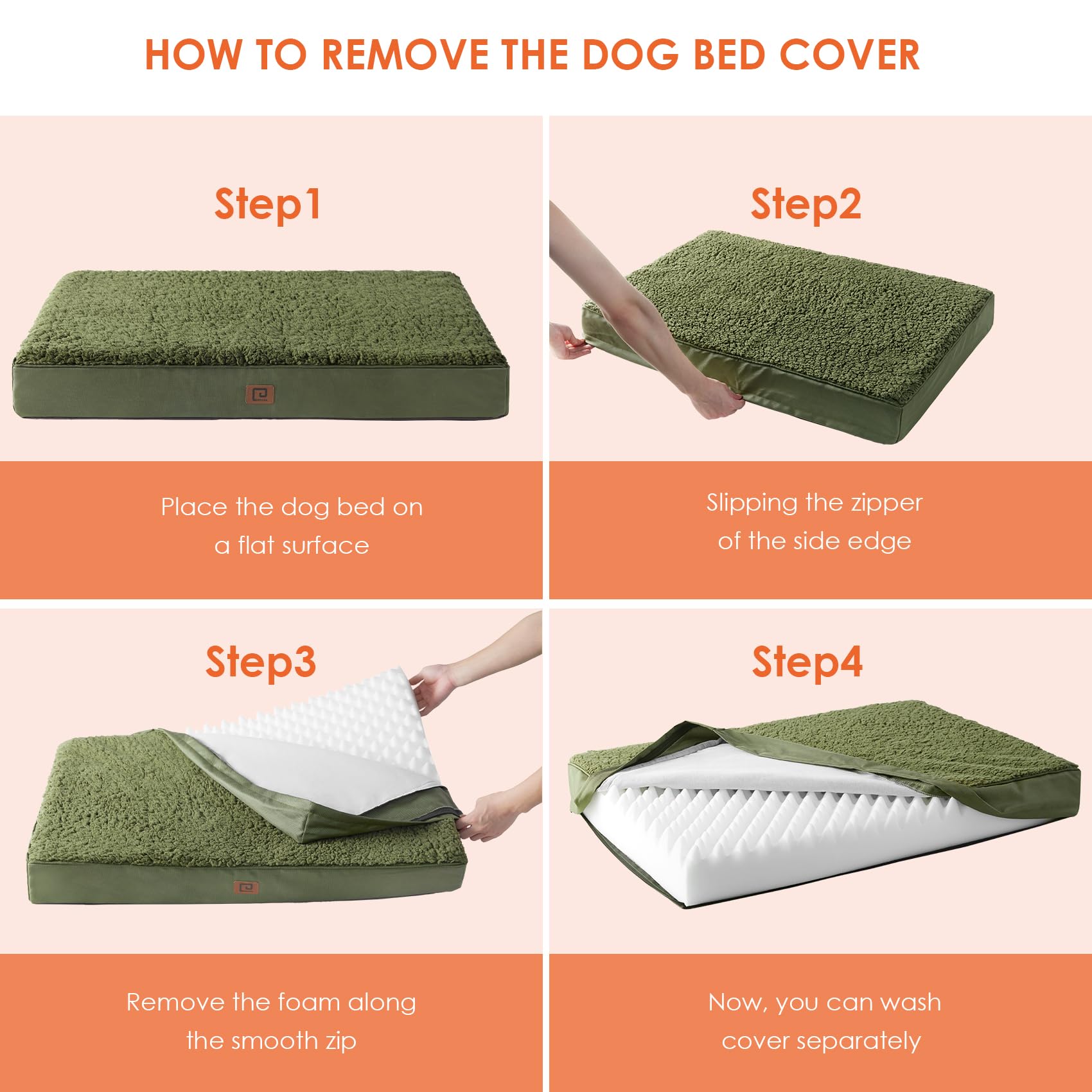 HOW TO REMOVE THE DOG BED COVER

Step1

Place the dog bed on a flat surface

Step2

Slipping the zipper of the side edge

Step3

Remove the foam along the smooth zip

Step4

Now, you can wash cover separately